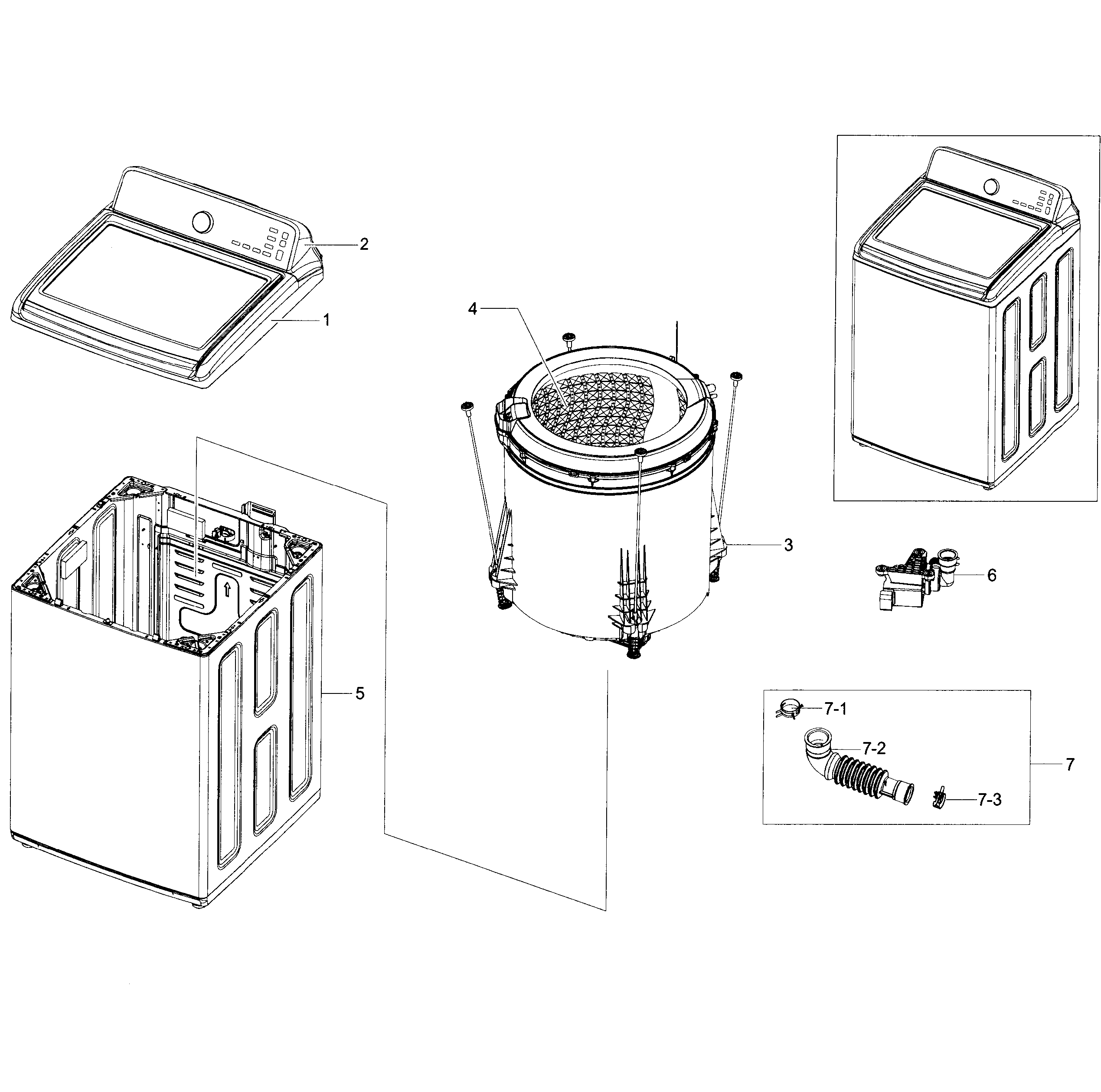 2
1
4
3
6
5
7-1
7-2
7
7-3