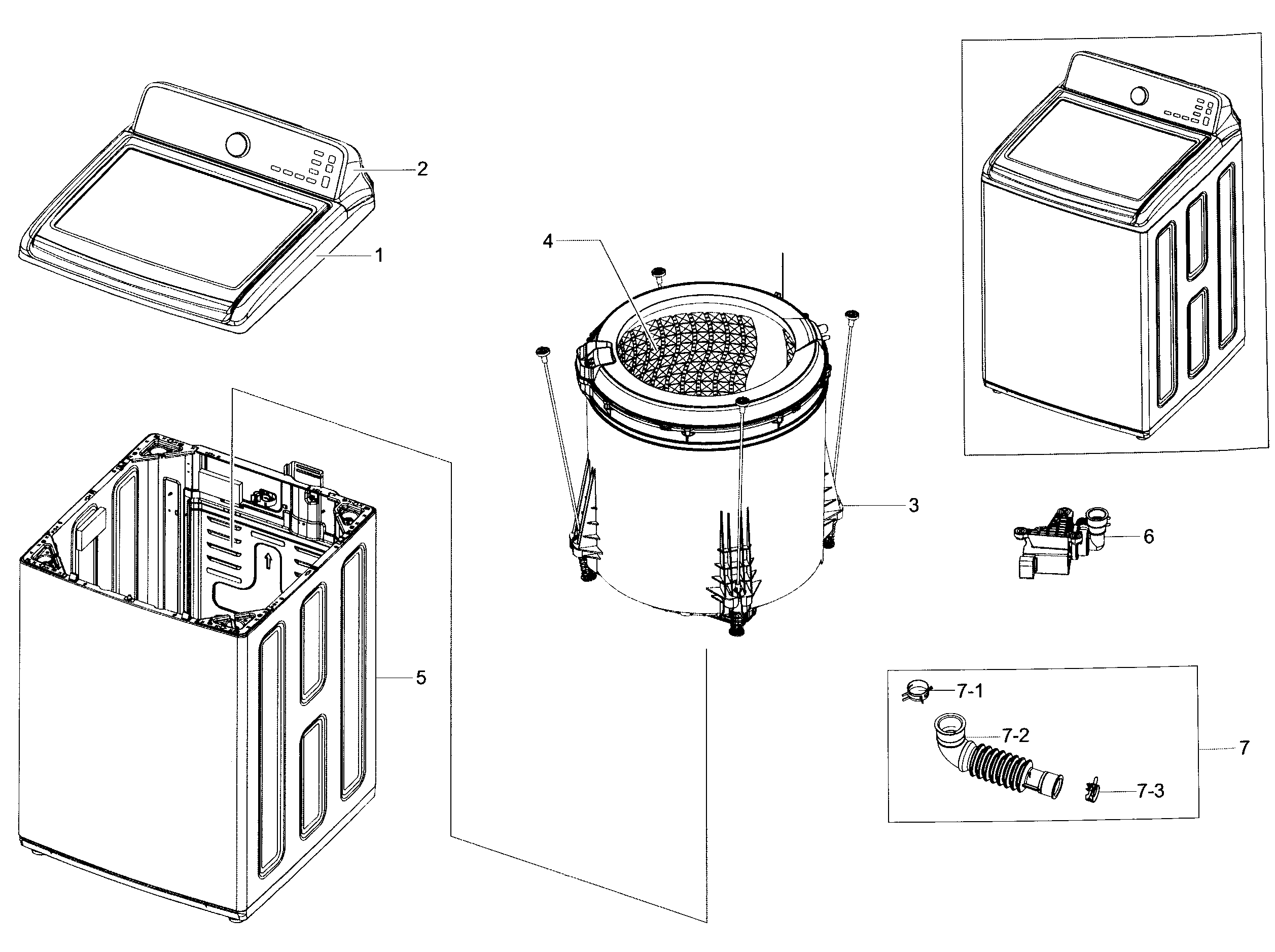 2
1
4
3
6
5
7-1
7-2
7
7-3