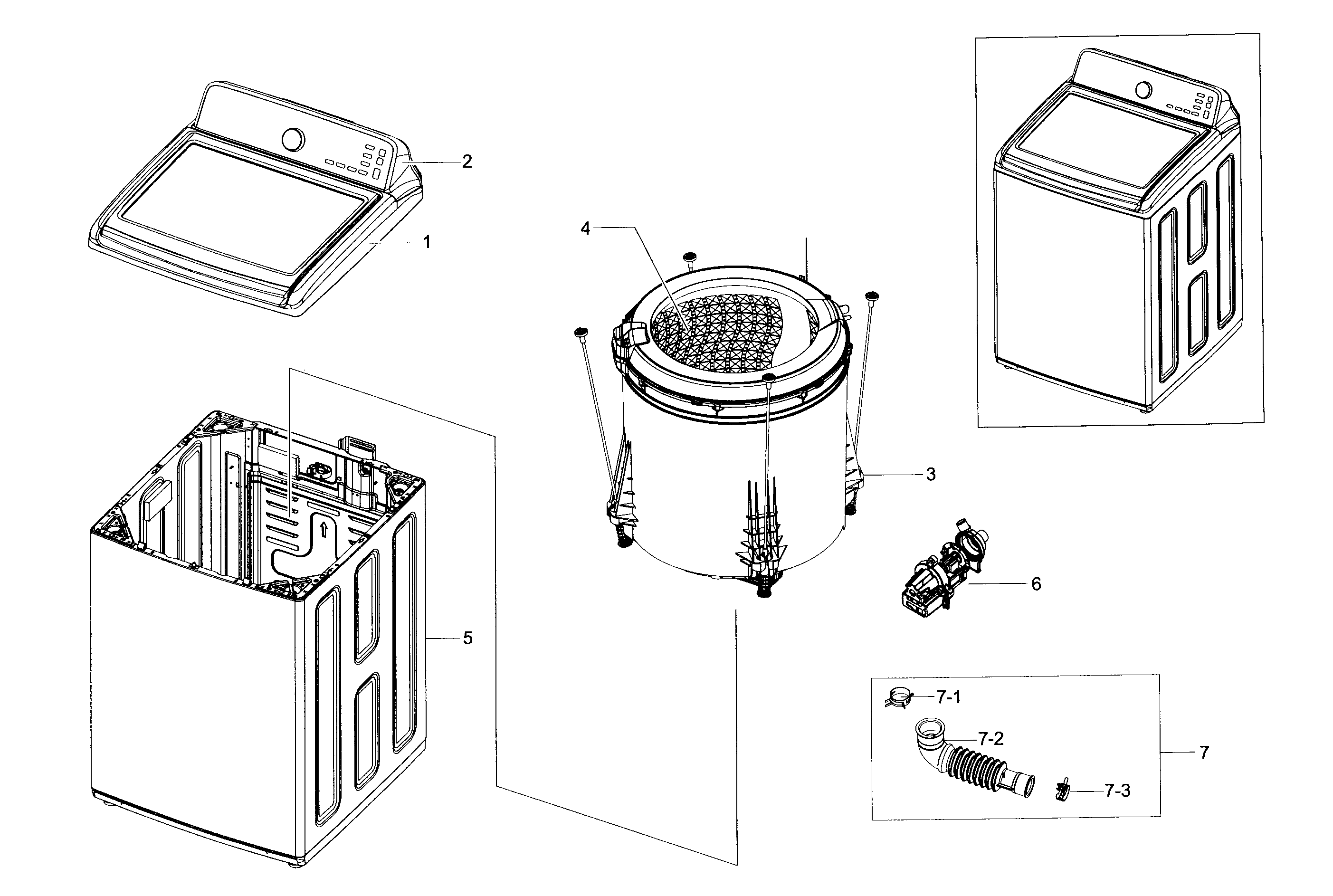 2
1
4
3
6
5
7-1
7-2
7
7-3