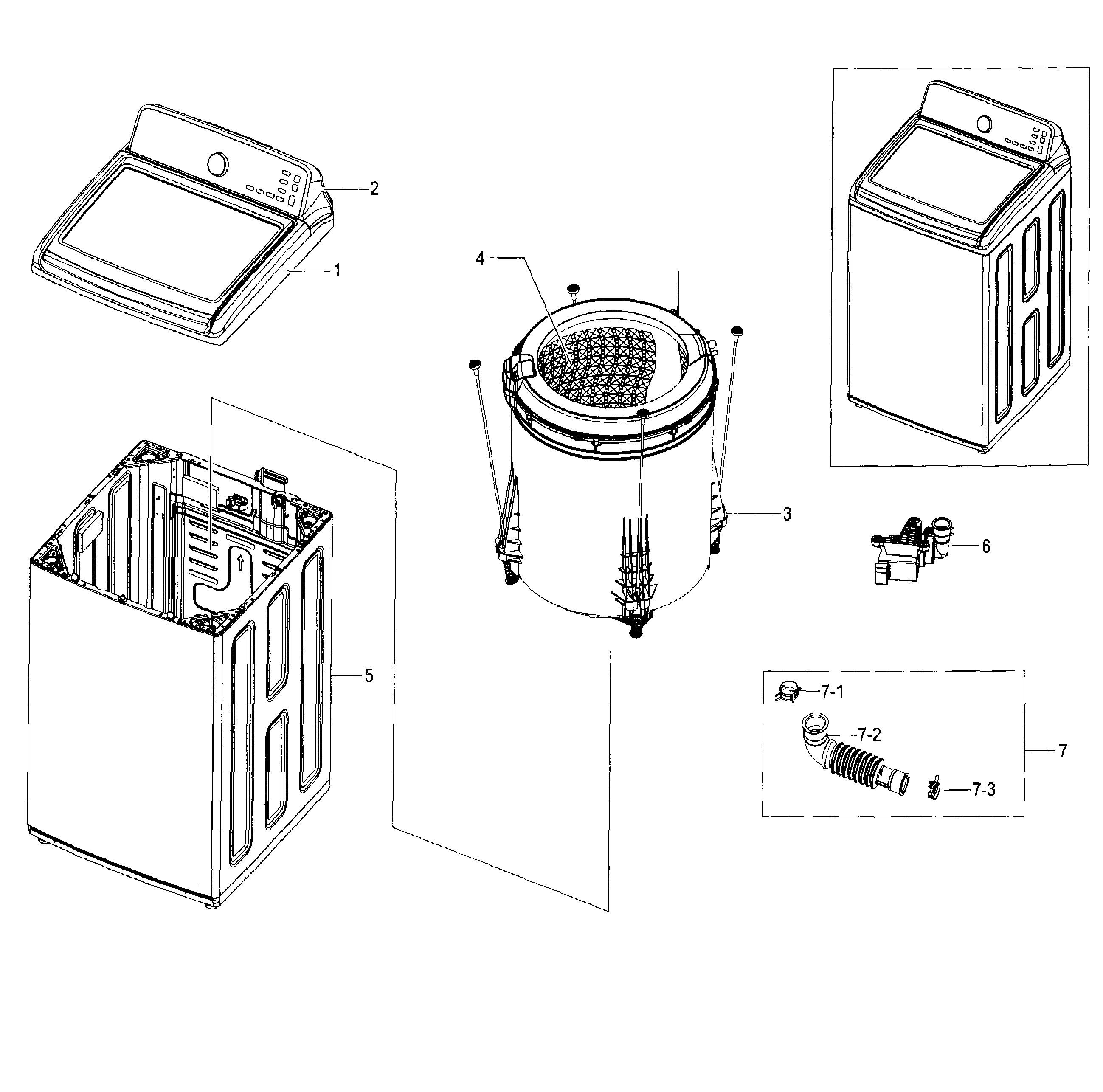 2
1
4
3
6
5
7-1
7-2
7
7-3