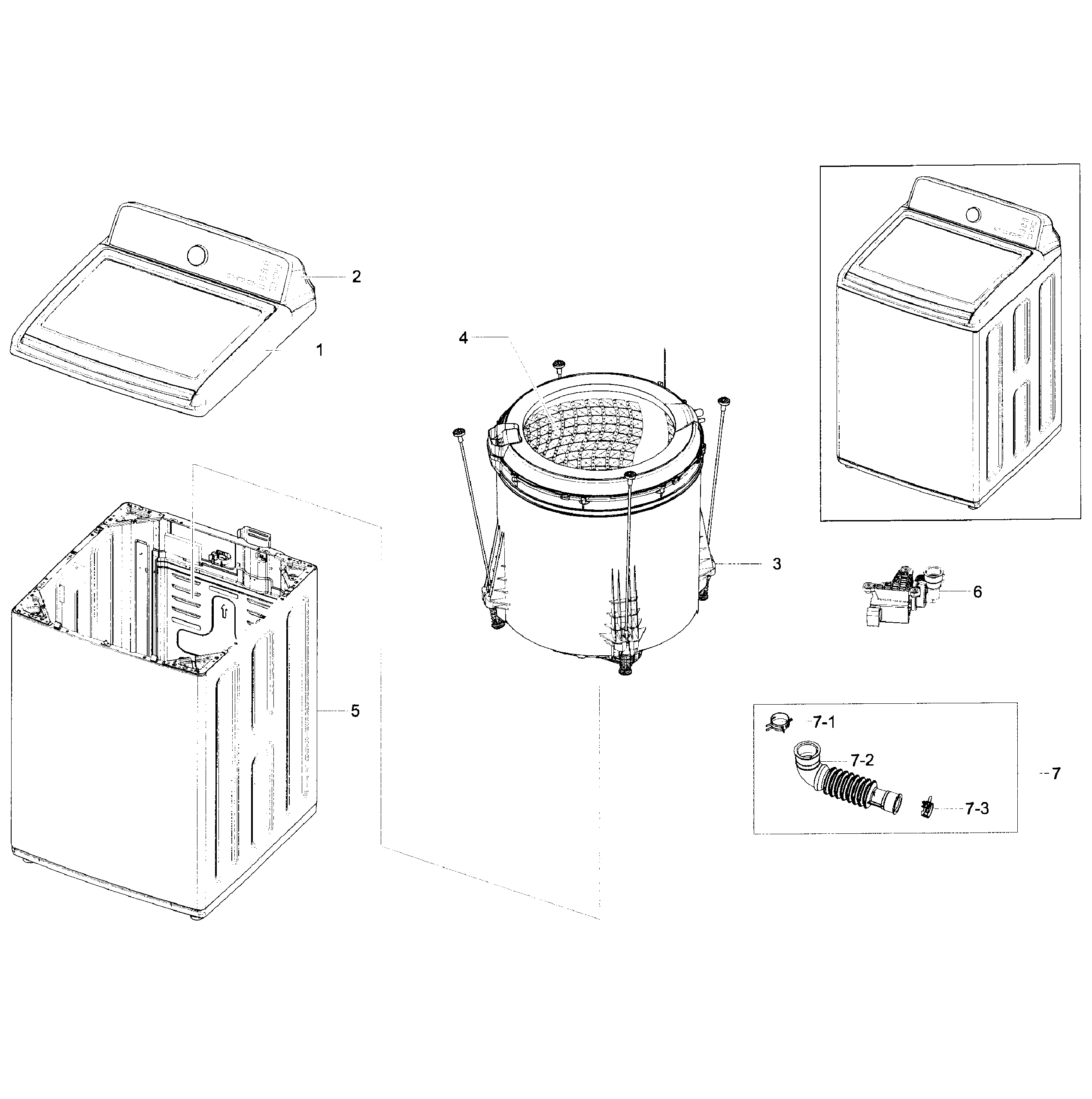 2

1

4

3

6

5

7-1

7-2

7

7-3