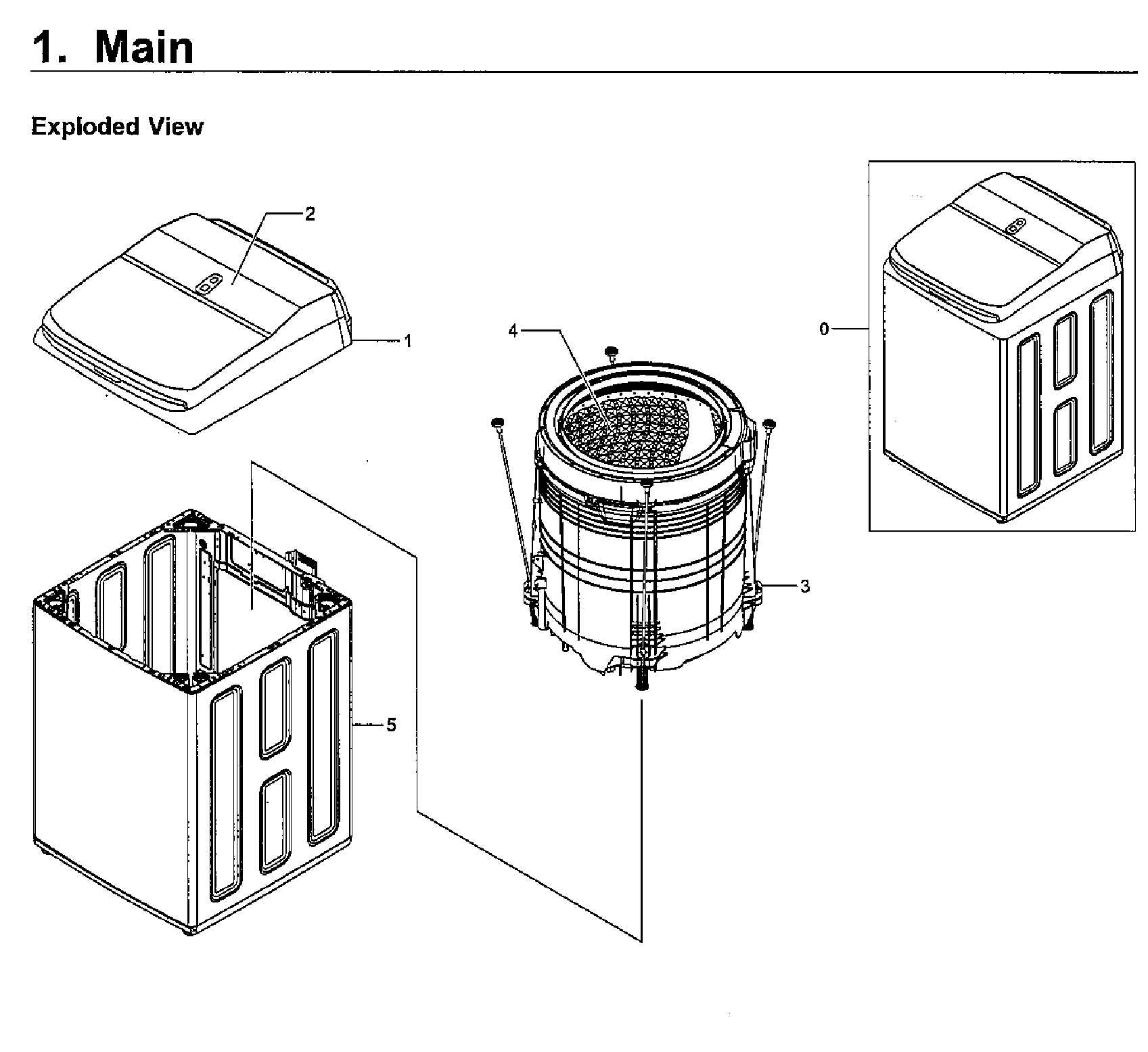 1. Main

Exploded View

2

1

4

0

3

5