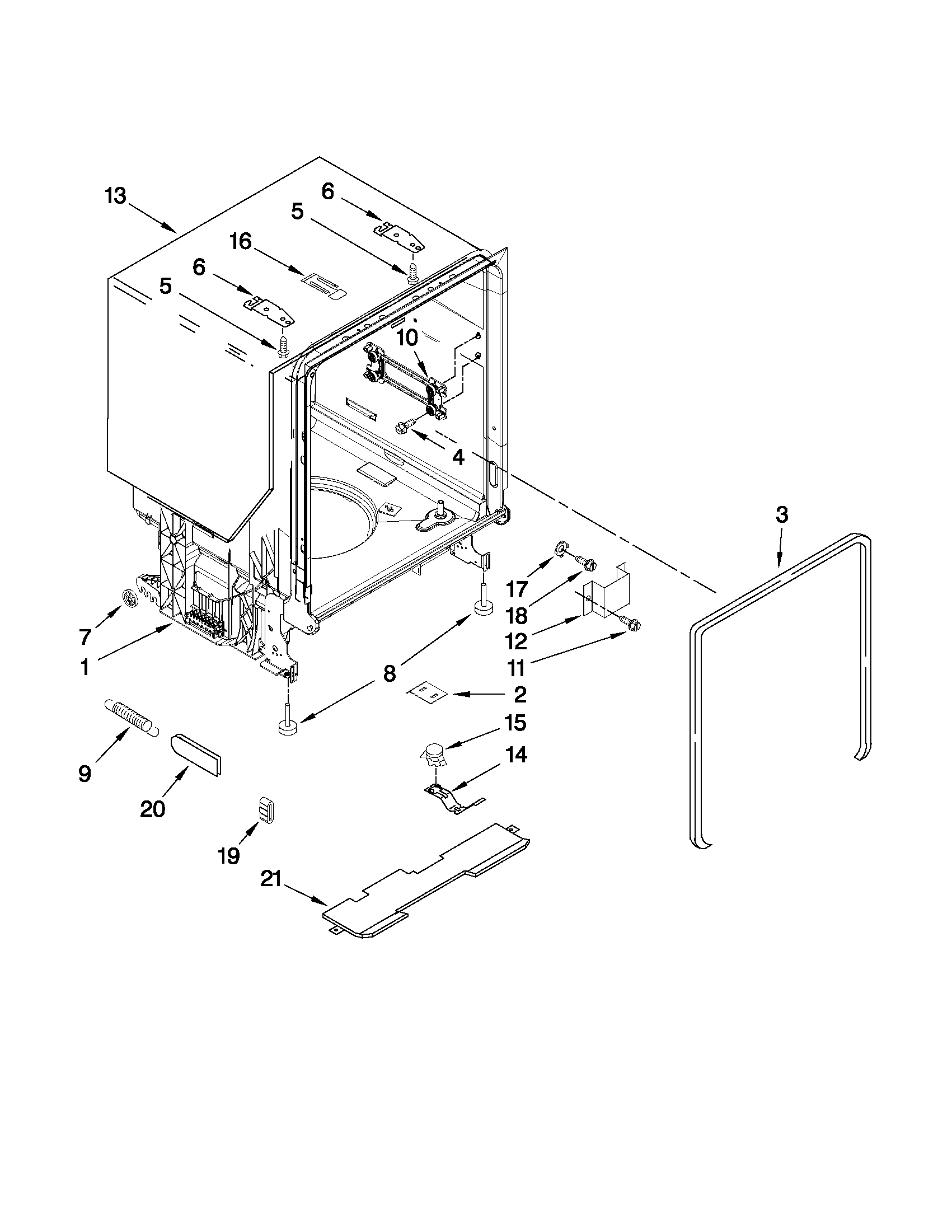 13
6
5
16
6
5
10
4
3
17
18
12
11
7
1
8
2
15
14
9
20
19
21