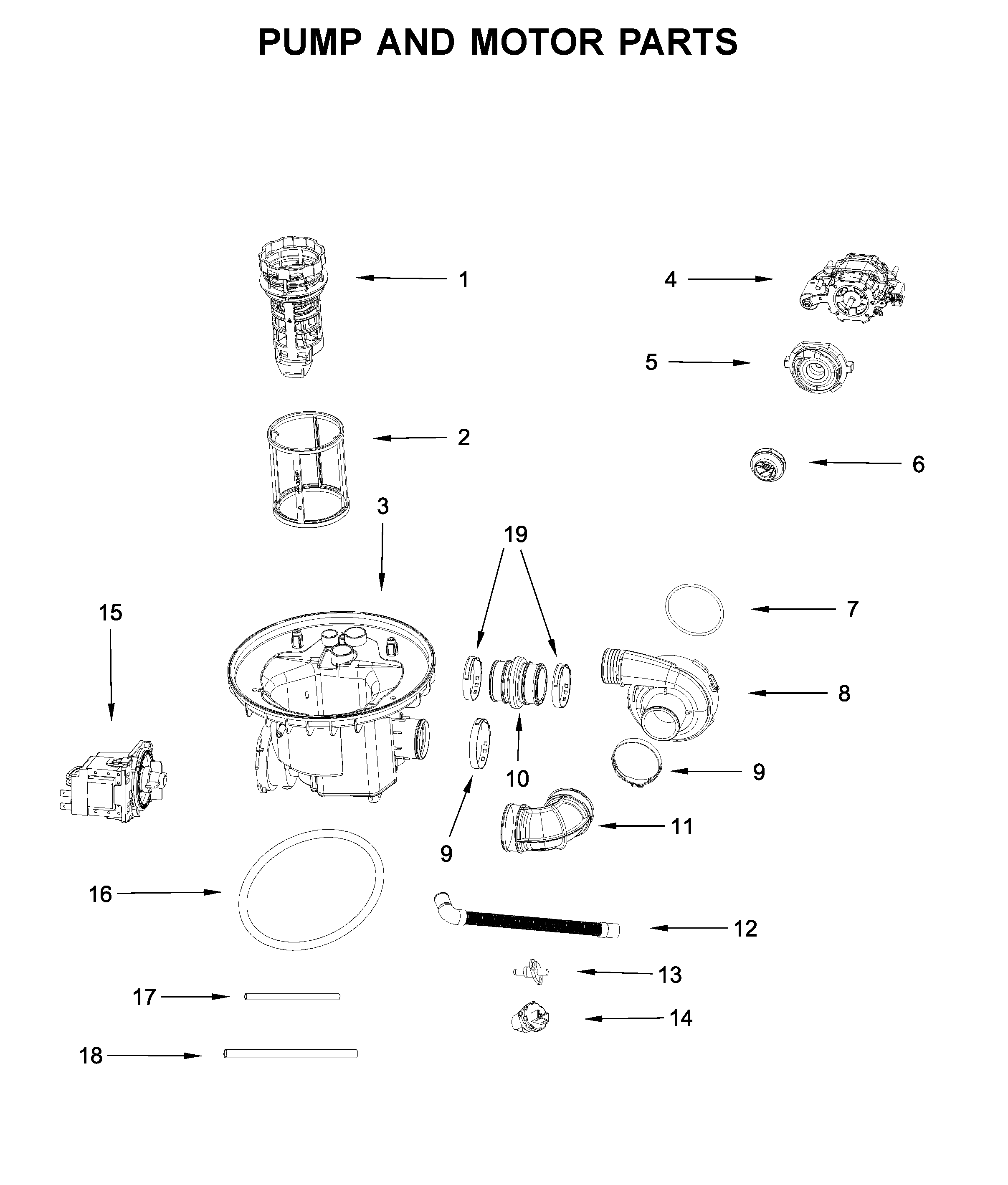 PUMP AND MOTOR PARTS

1

4

5

2

6

3

19

15

7

8

10

9

9

11

16

12

13

17

14

18