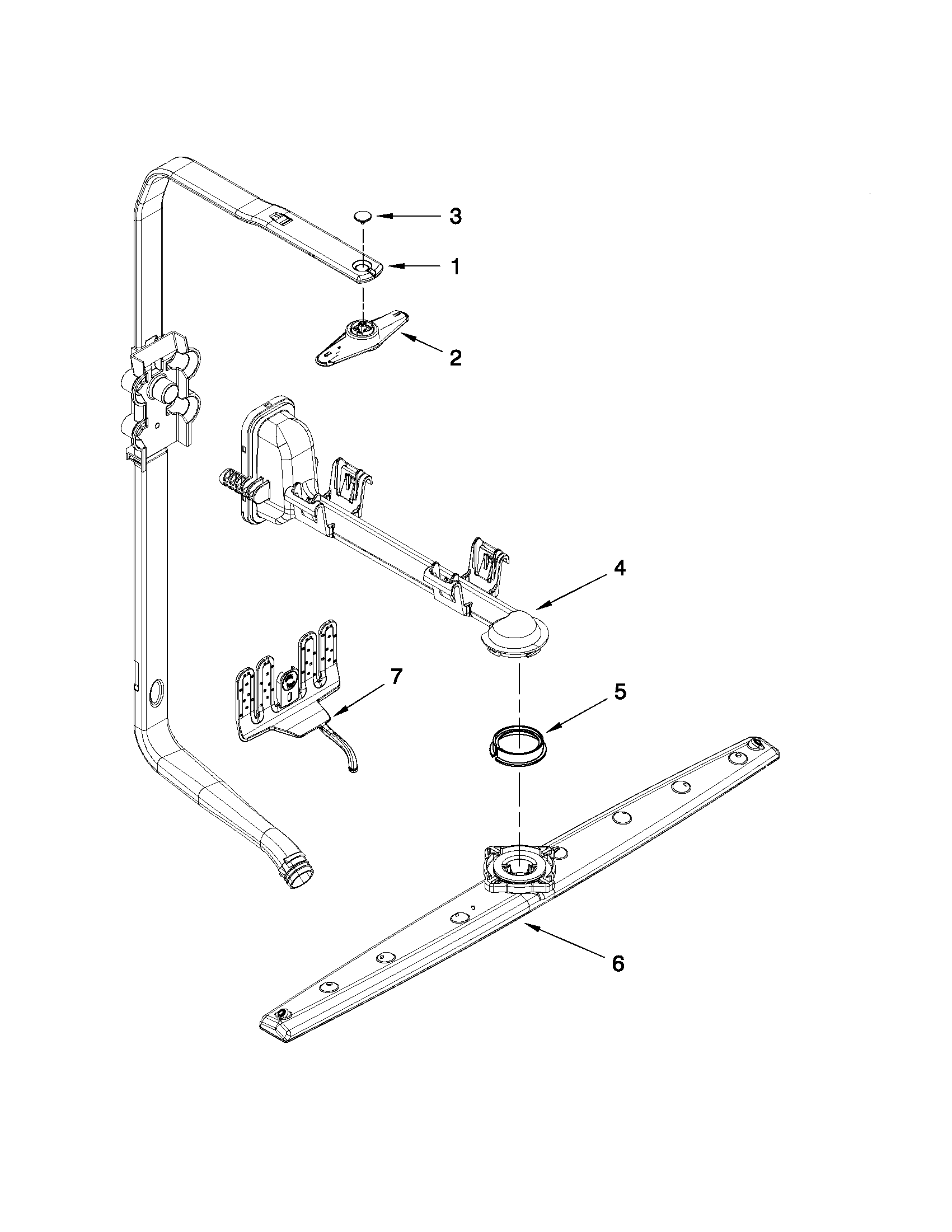 3
1
2
4
7
5
6