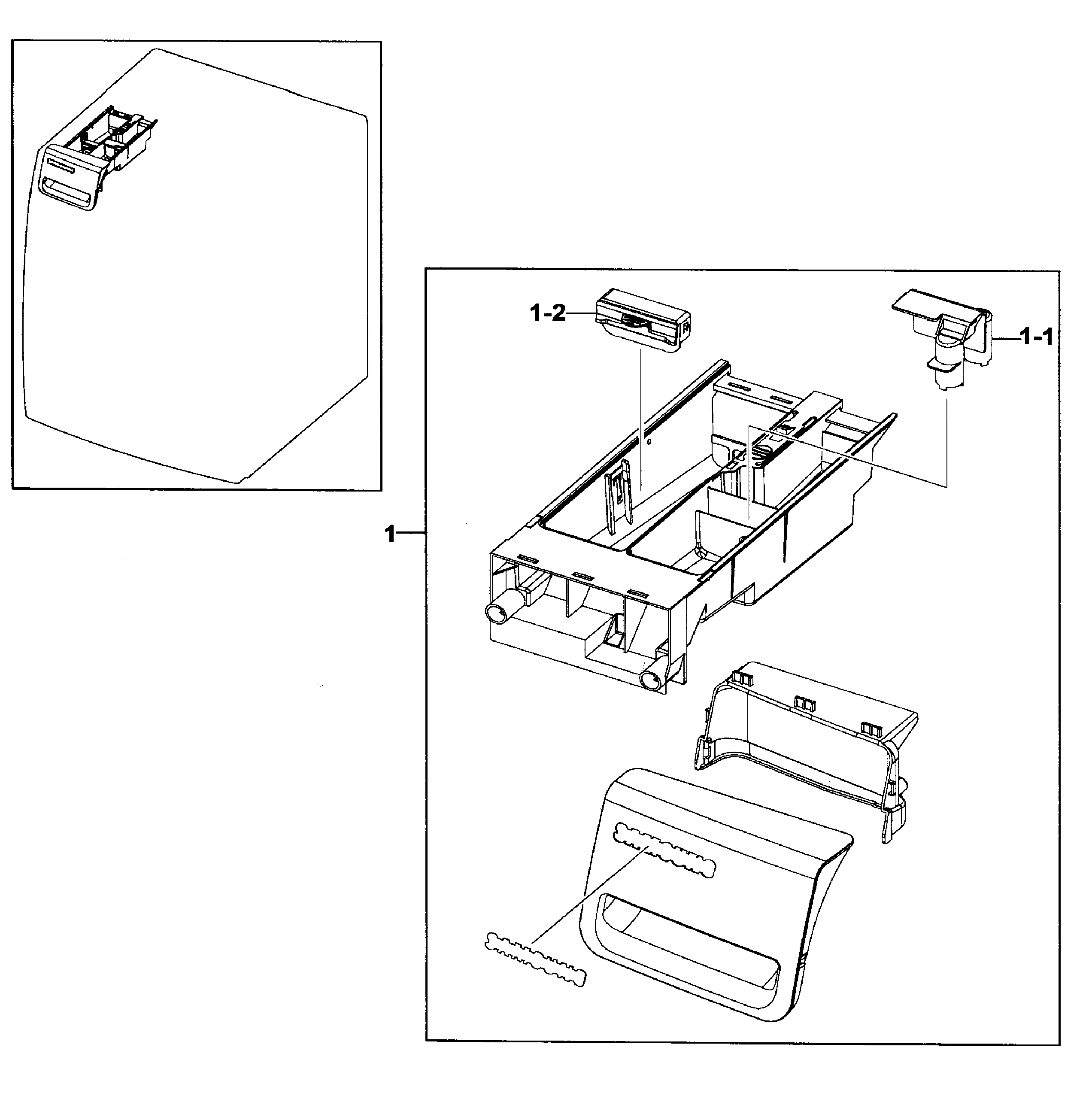 1-2

1-1

1