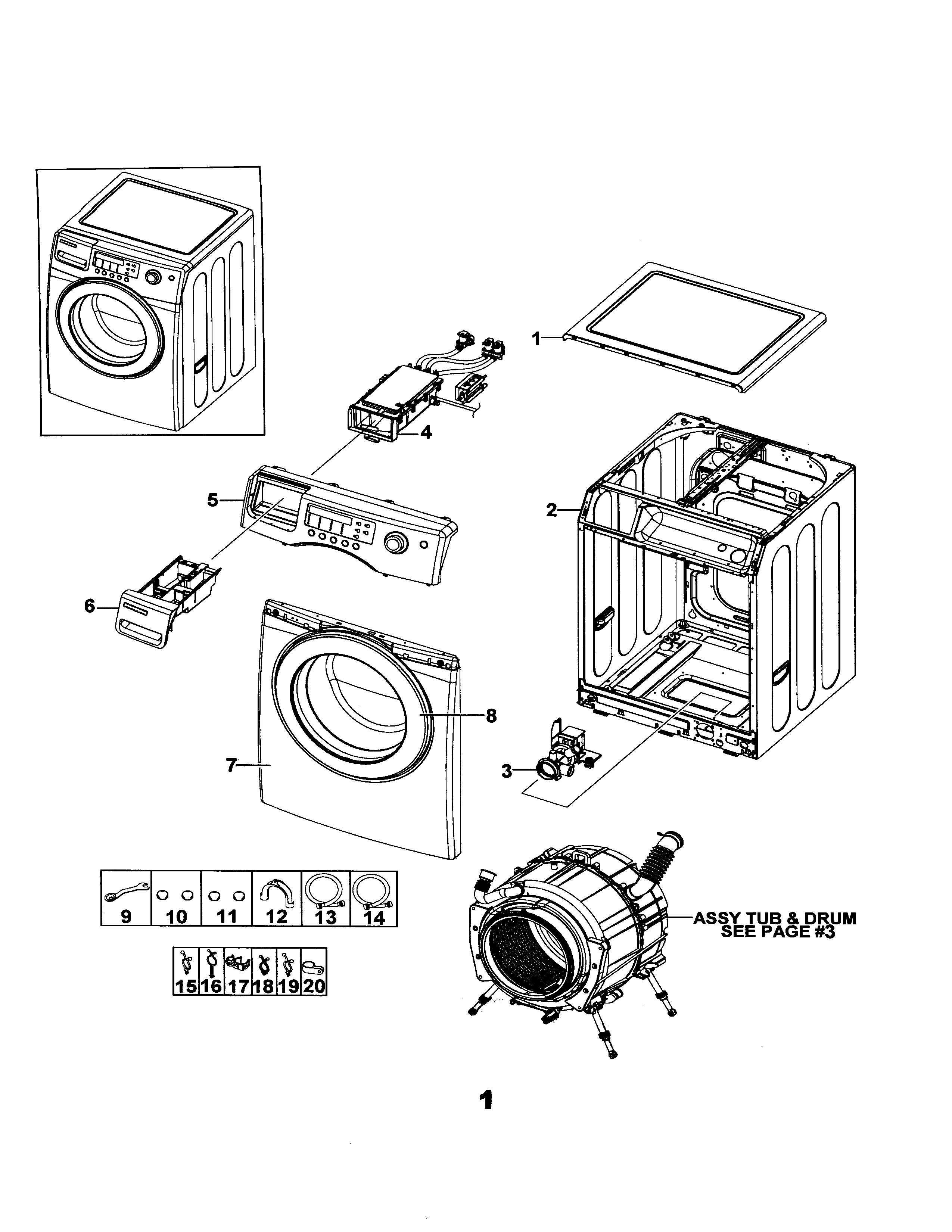 1
4
5
2
6
8
7
3
9 10 11 12 13 14
15 16 17 18 19 20
ASSY TUB & DRUM SEE PAGE #3
1