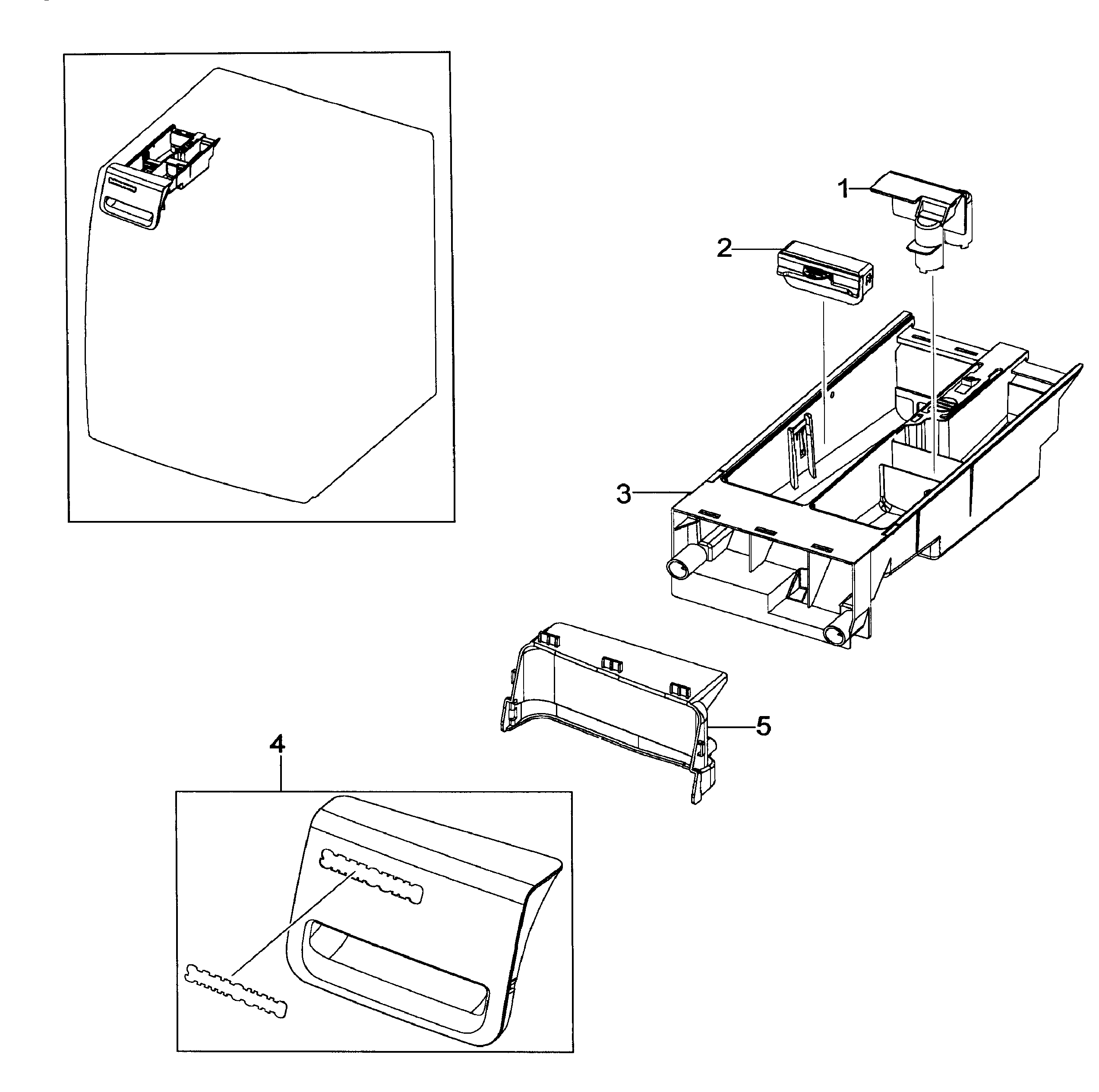 1
2
3
5
4