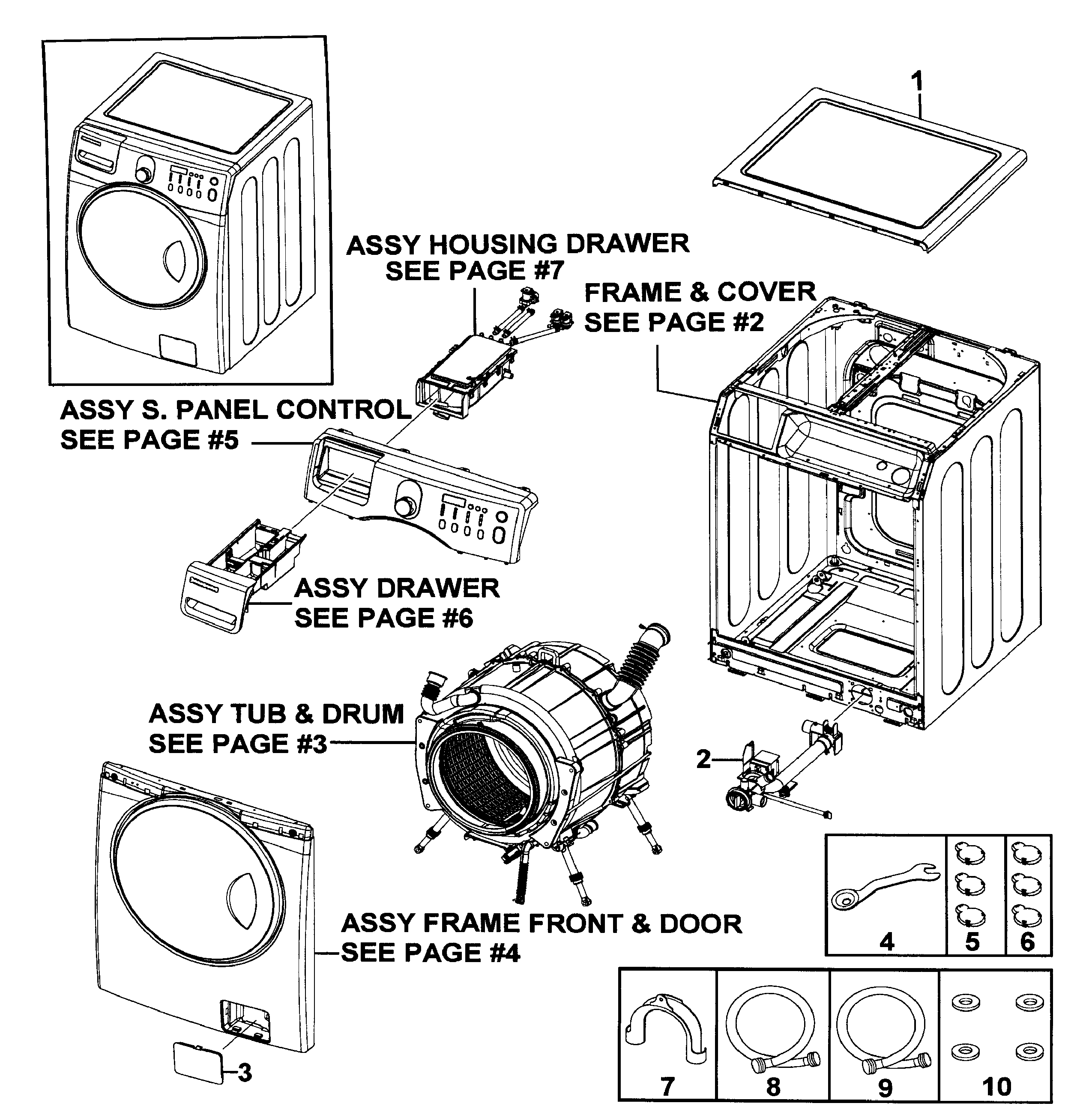 1

ASSY HOUSING DRAWER
SEE PAGE #7

FRAME & COVER
SEE PAGE #2

ASSY S. PANEL CONTROL
SEE PAGE #5

ASSY DRAWER
SEE PAGE #6

ASSY TUB & DRUM
SEE PAGE #3

2

ASSY FRAME FRONT & DOOR
SEE PAGE #4

3

4 5 6

7 8 9 10