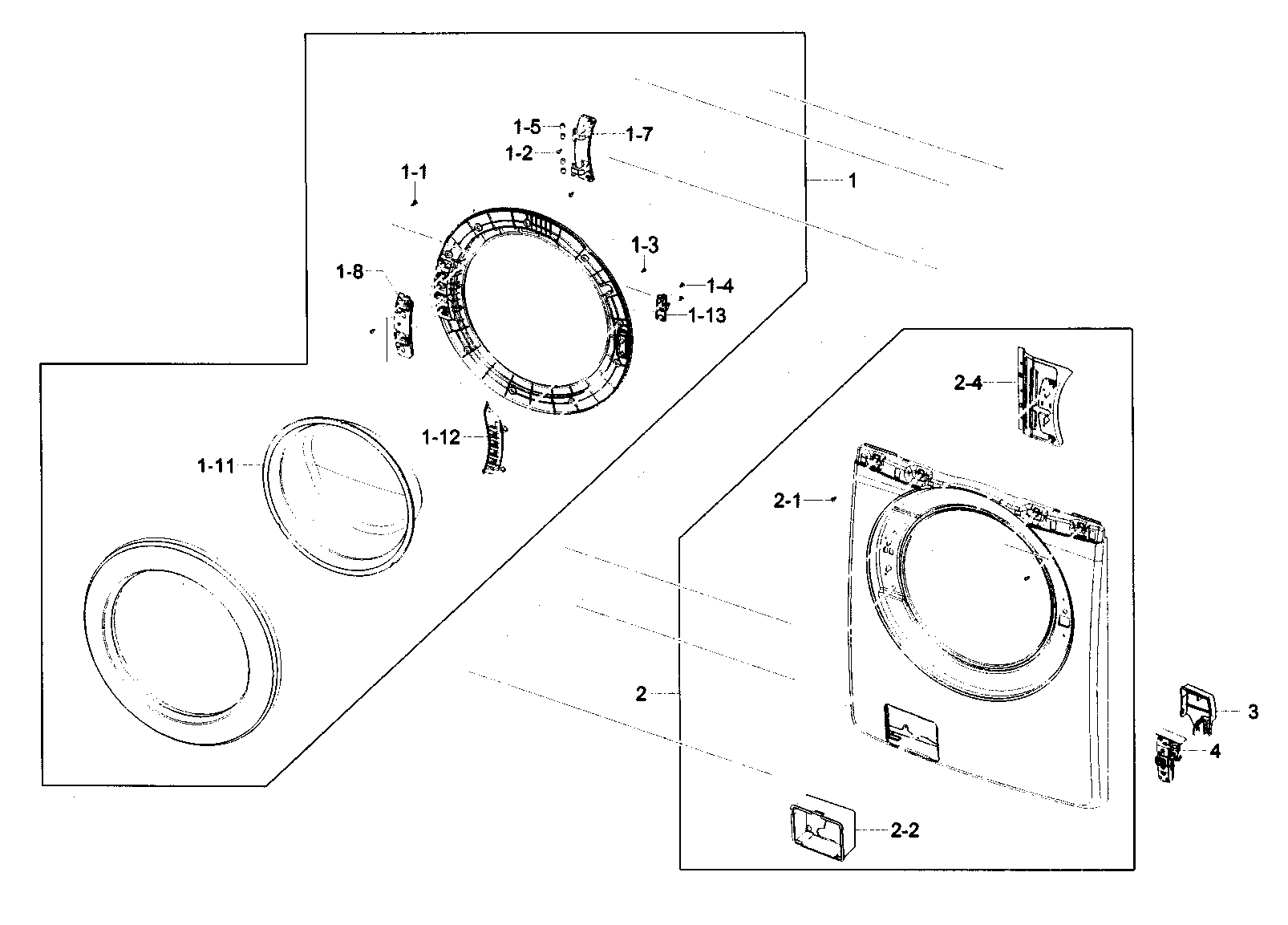 1-5
1-7
1-2
1-1
1
1-3
1-8
1-4
1-13
2-4
1-12
1-11
2-1
2
3
4
2-2