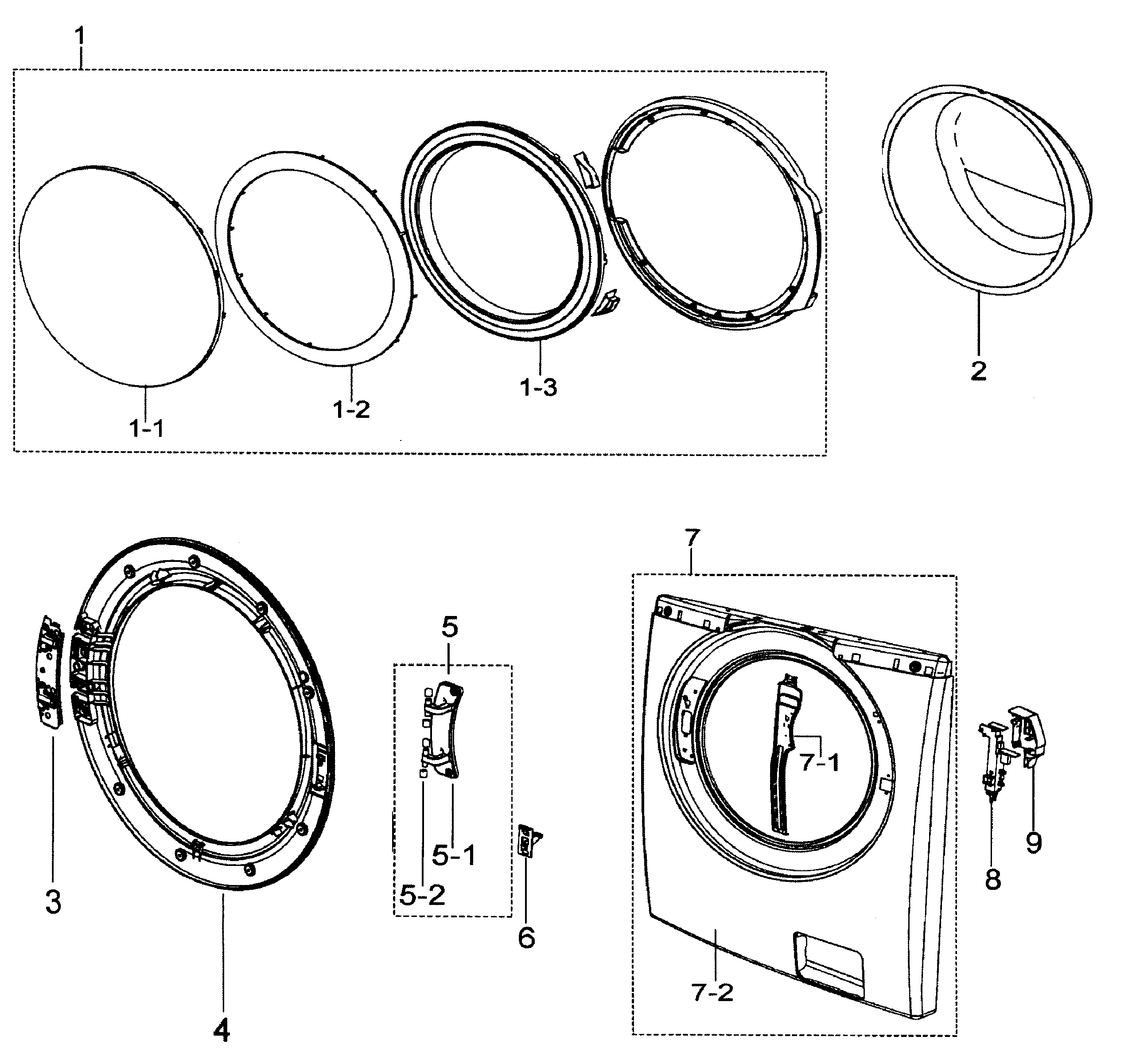 1
1-1
1-2
1-3
2
3
4
5
5-1
5-2
6
7
7-1
7-2
8
9