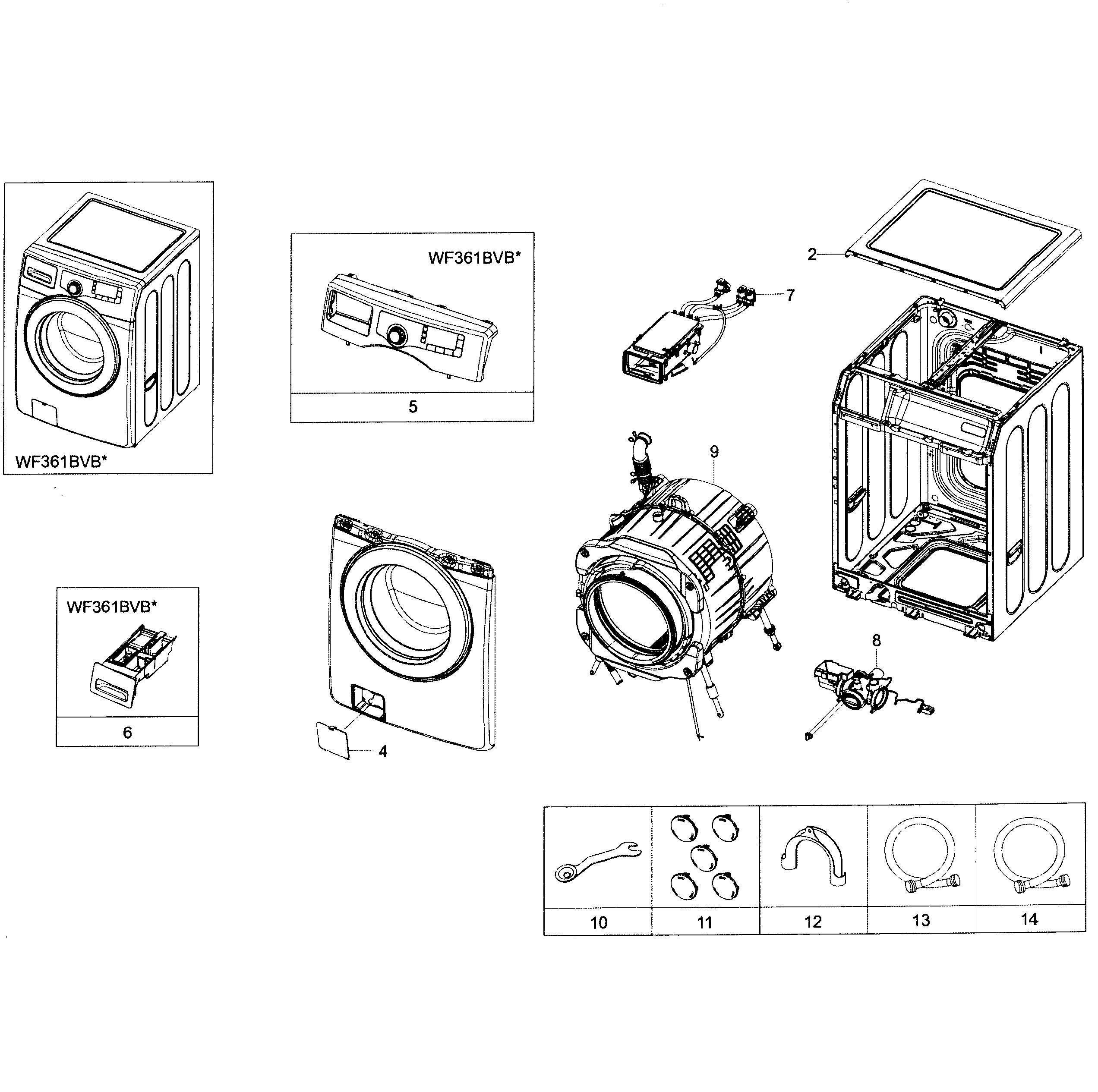 WF361BVB*

WF361BVB*

5

2

7

9

WF361BVB*

6

4

8

| 10 | 11 | 12 | 13 | 14 |