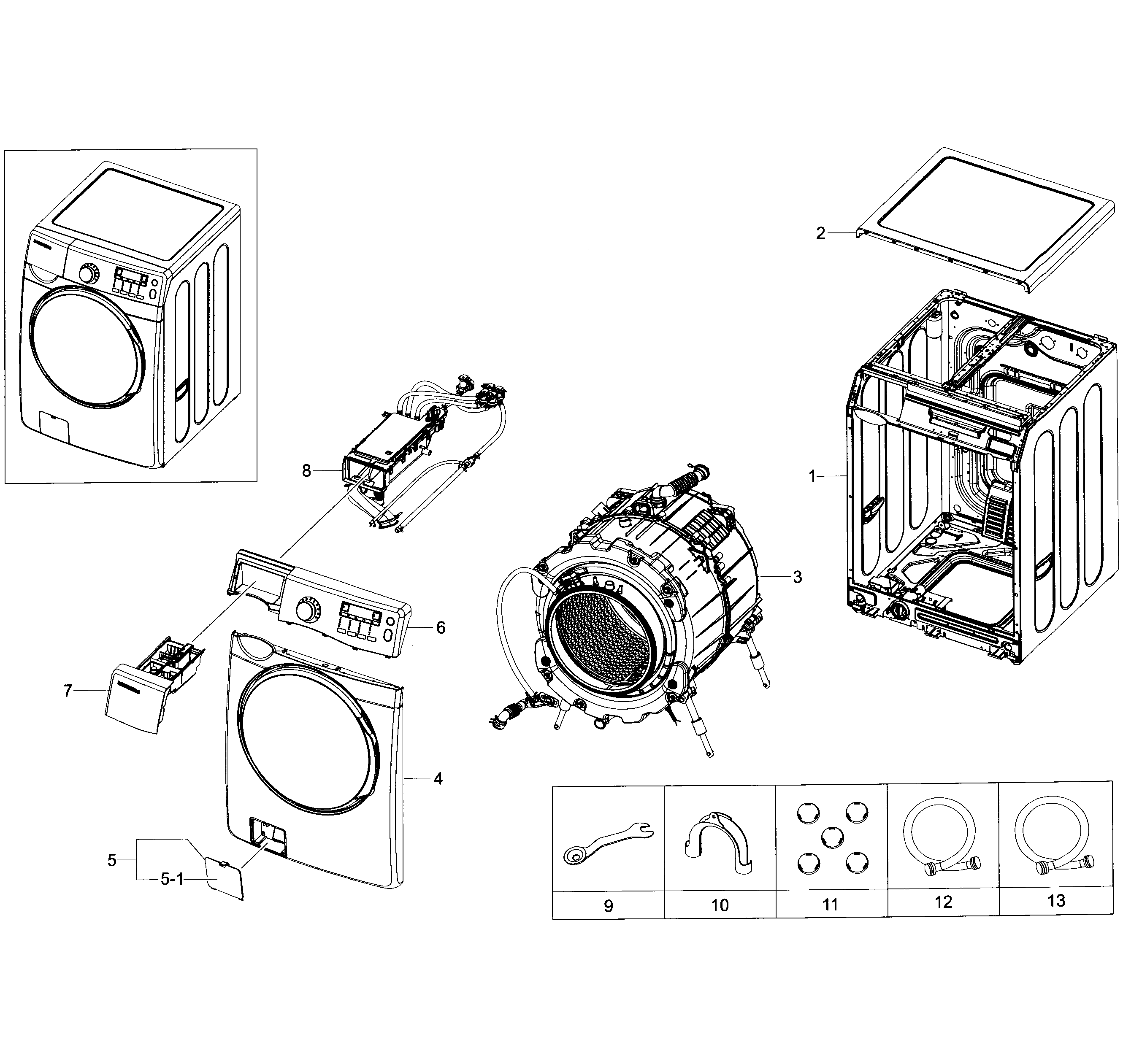 2

8

1

3

6

7

4

5

5-1

| 9 | 10 | 11 | 12 | 13 |