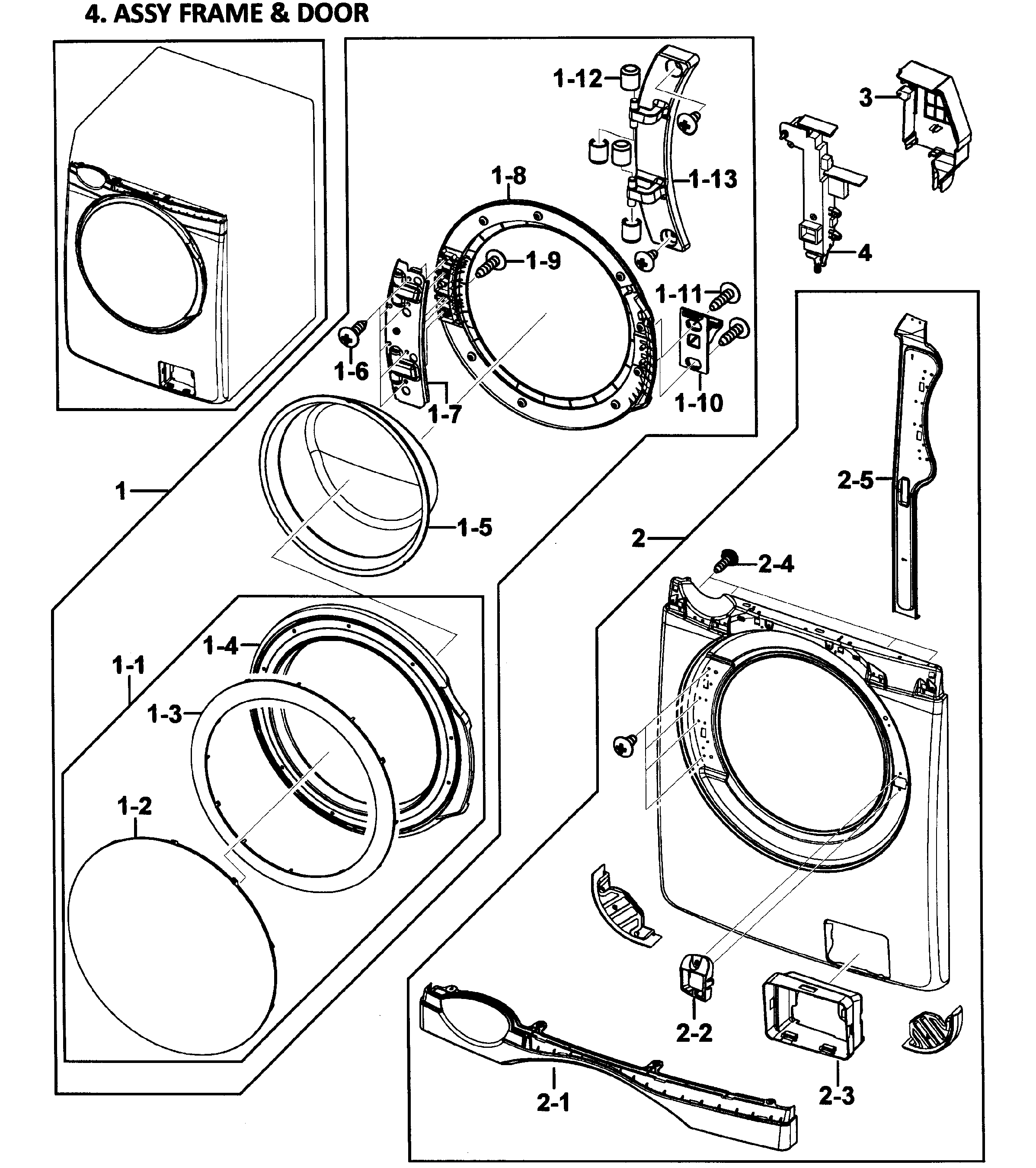 4. ASSY FRAME & DOOR

1-12
3
1-13
1-8
1-9
4
1-11
1-6
1-7
1-10
1
1-5
2-5
2
2-4
1-4
1-1
1-3
1-2
2-2
2-1
2-3