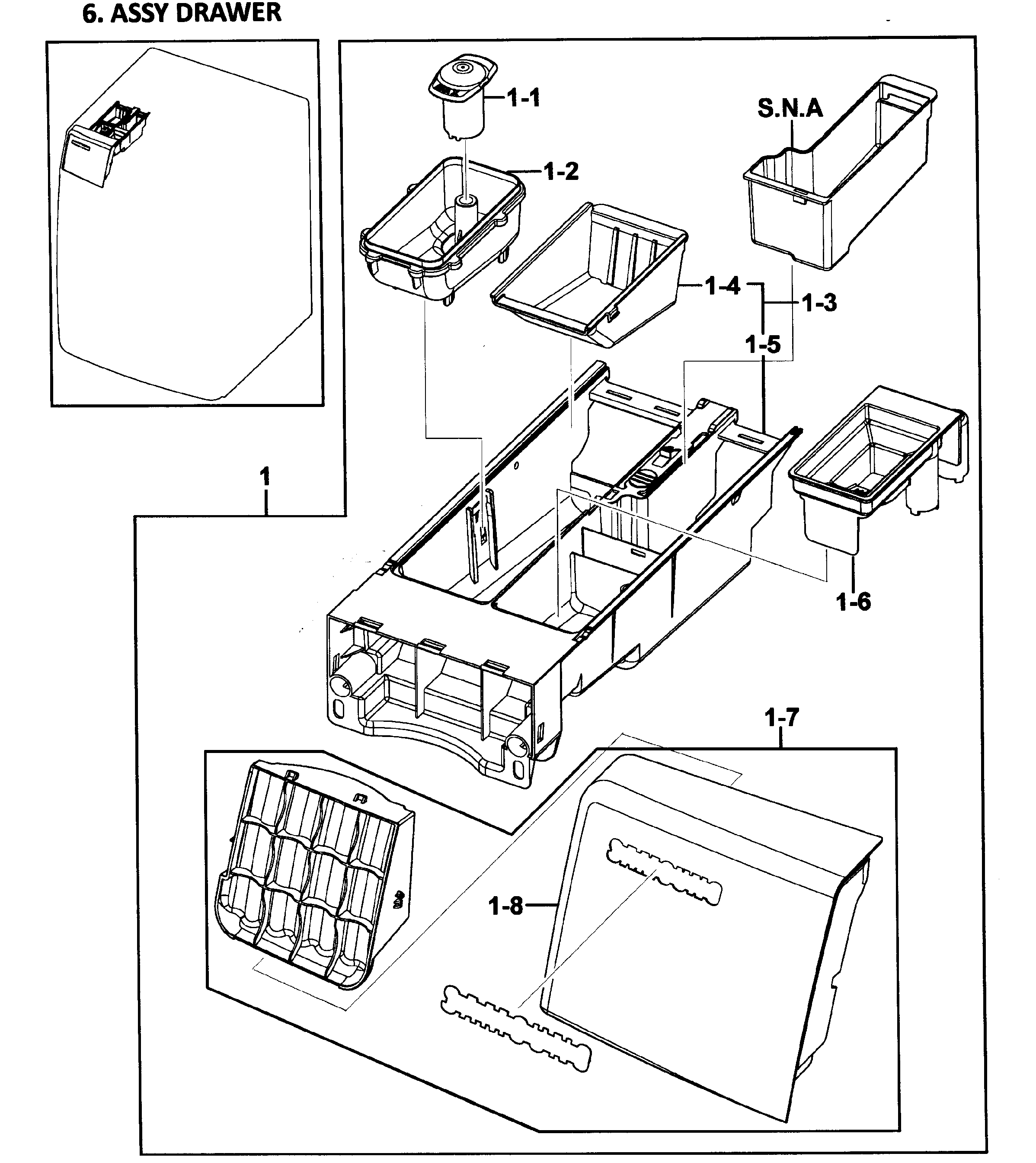 6. ASSY DRAWER

1-1

S.N.A

1-2

1-4

1-3

1-5

1

1-6

1-7

1-8