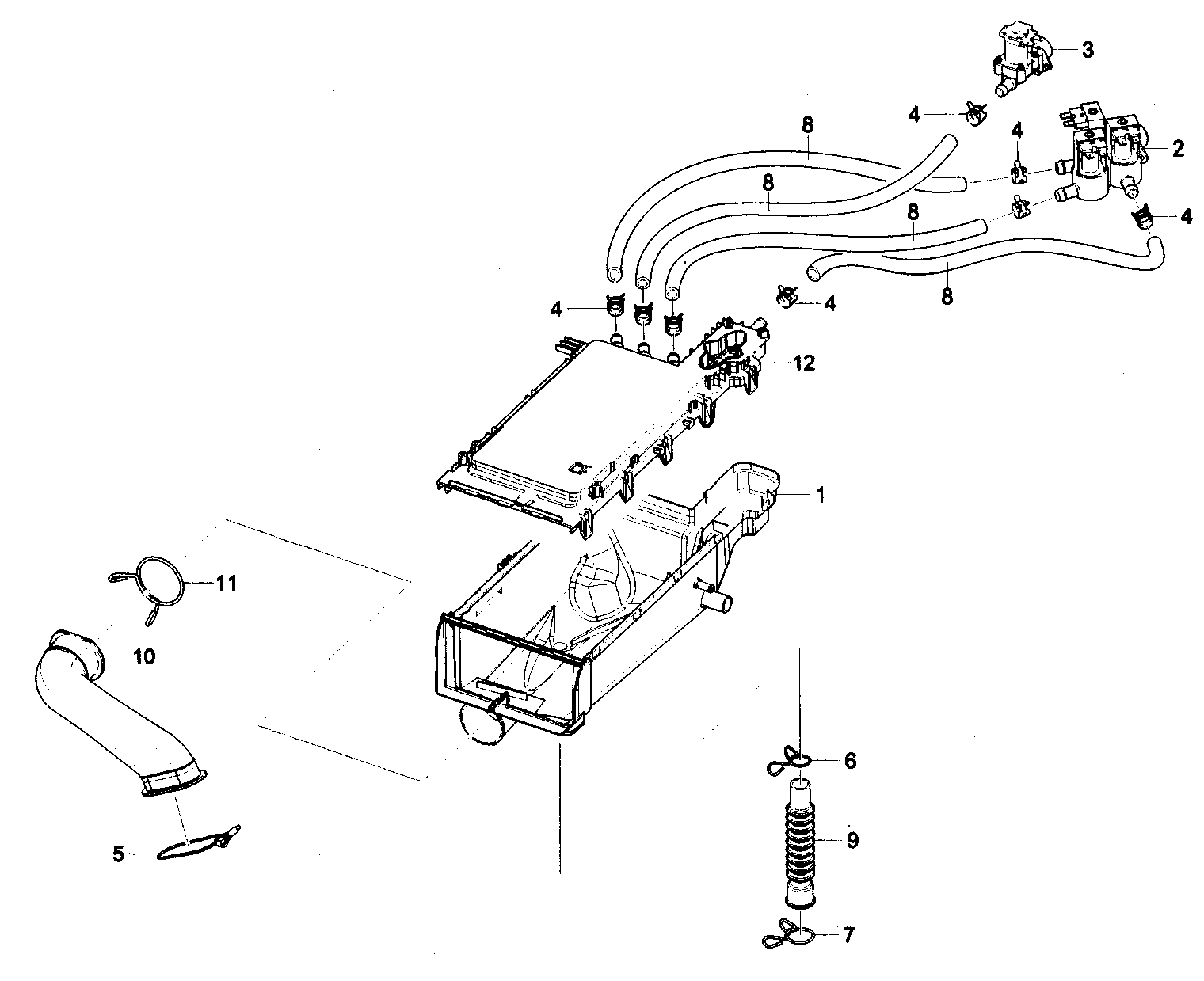 3
4
8
4
2
8
8
4
8
4
4
12
1
11
10
6
9
5
7