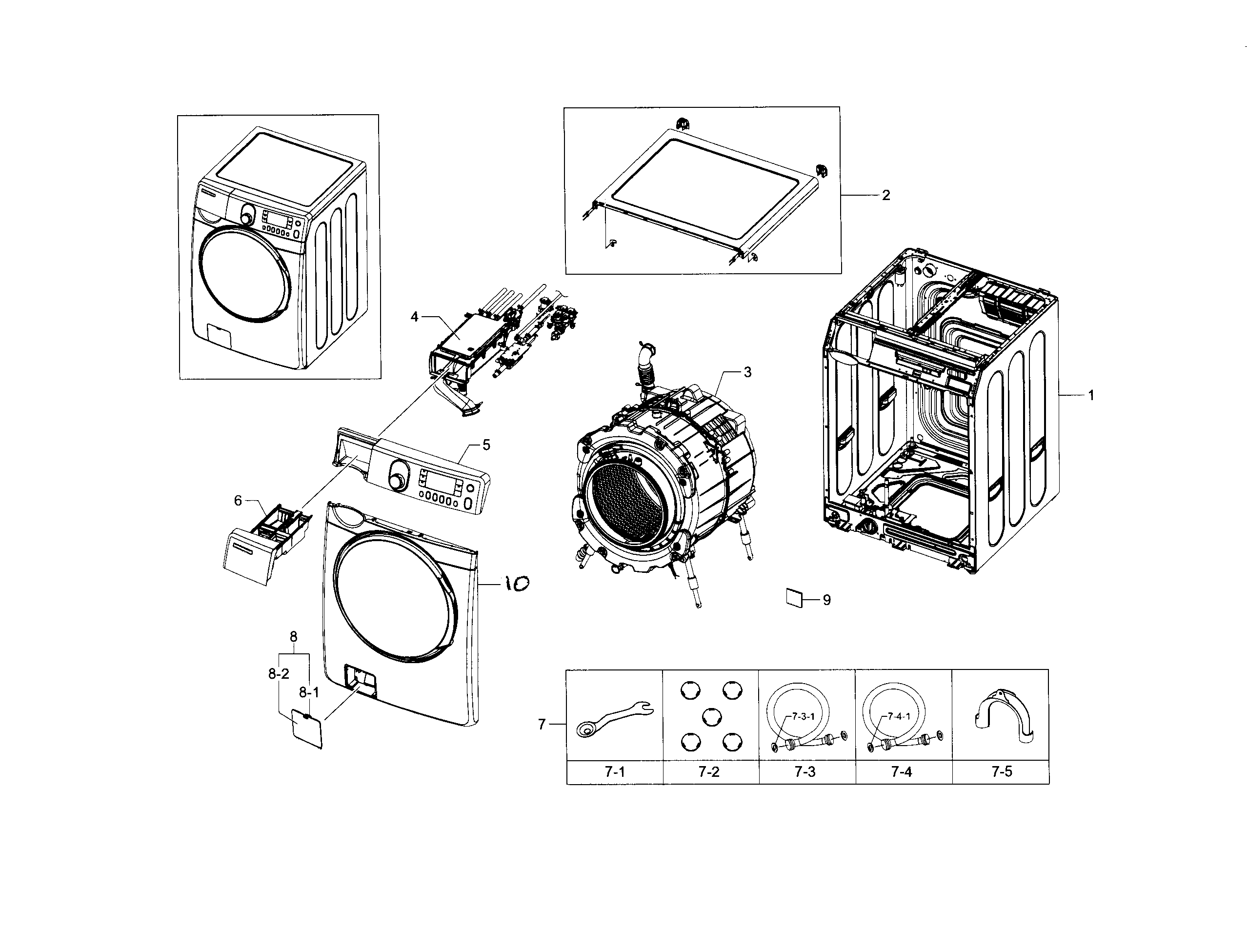 2

4

3

1

5

6

10

9

8

8-2

8-1

7

7-3-1

7-4-1

| 7-1 | 7-2 | 7-3 | 7-4 | 7-5 |