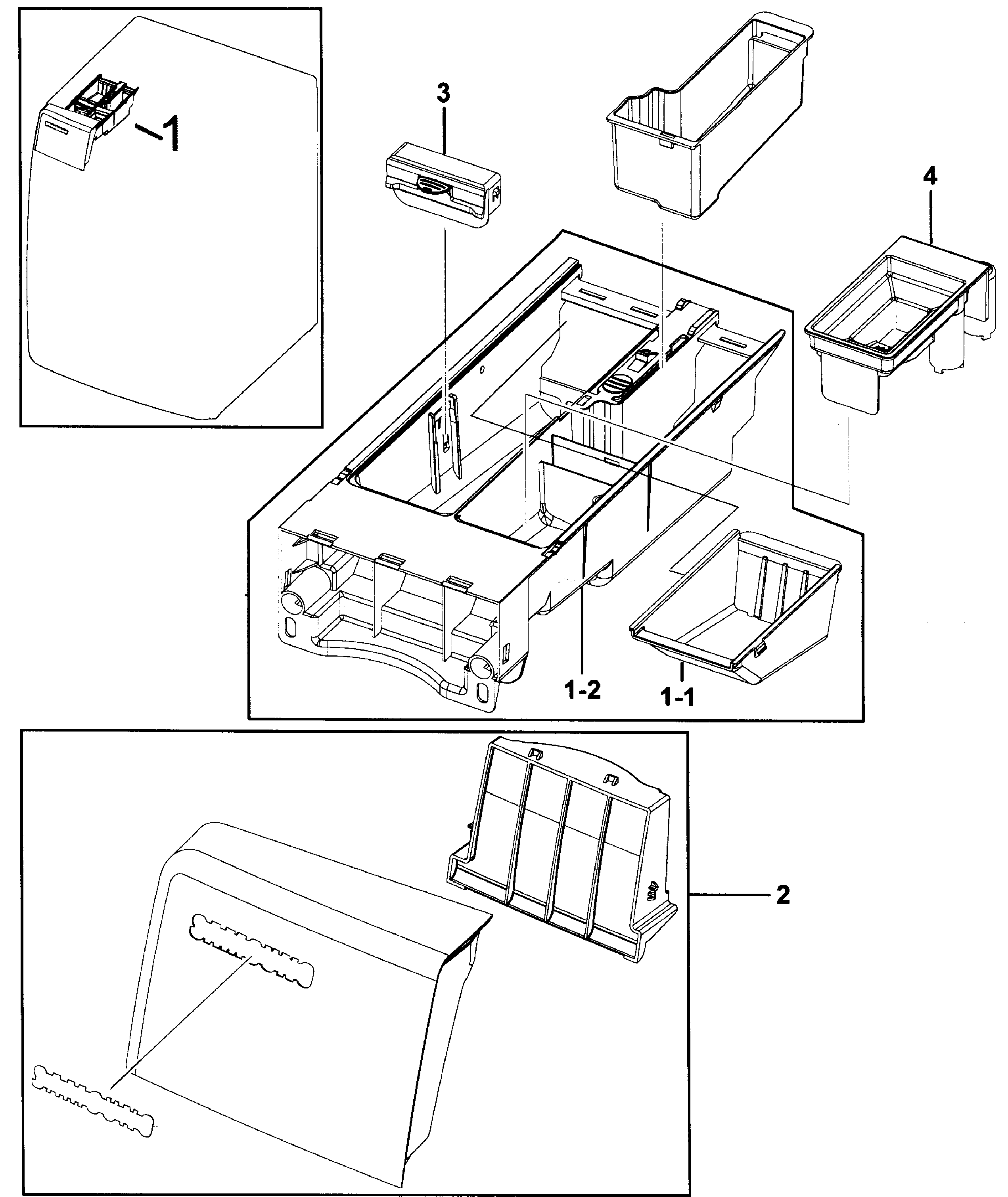 1

3

4

1-2

1-1

2