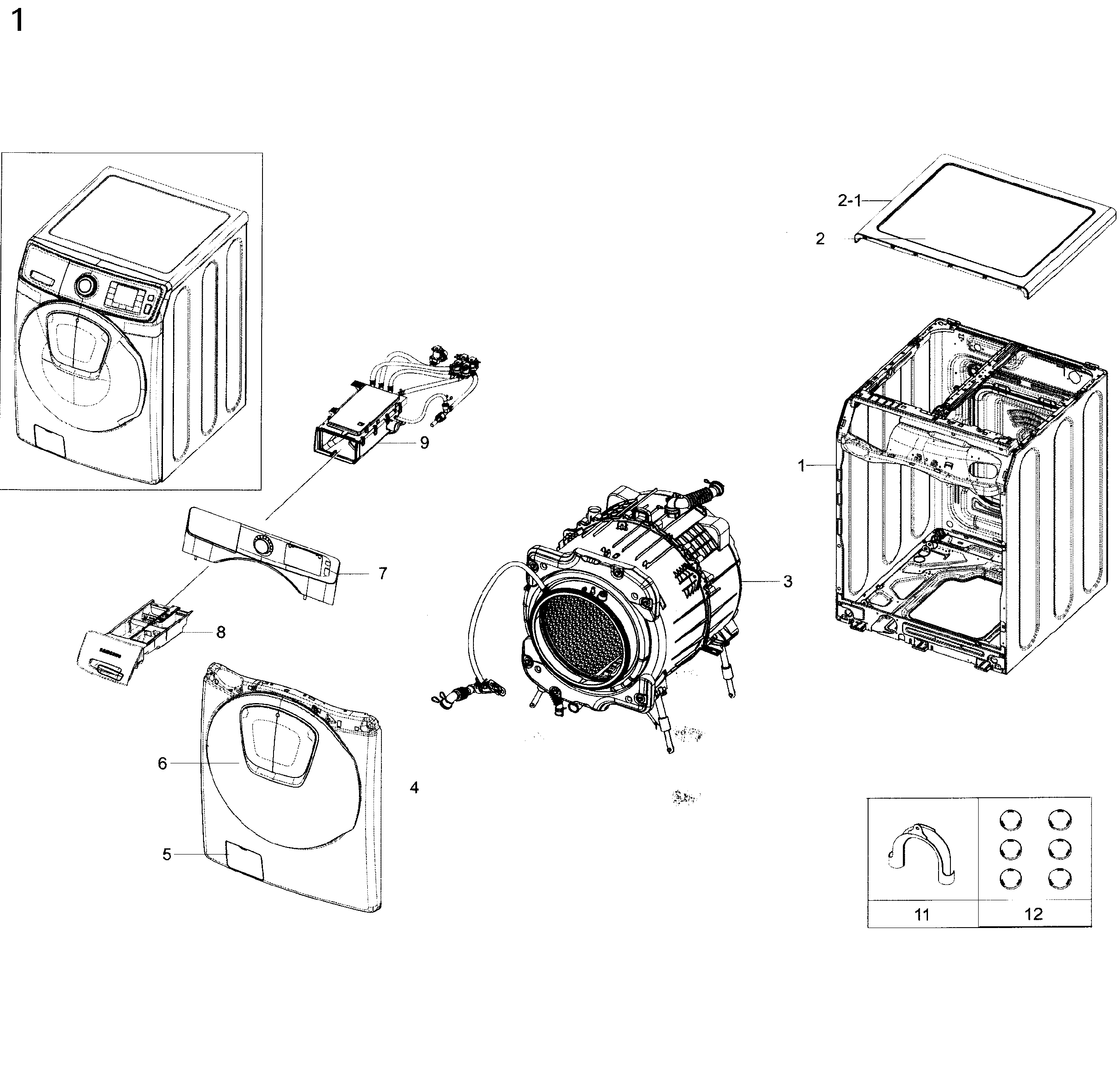 1

2-1
2
9
1
7
3
8
6
4
5
11
12