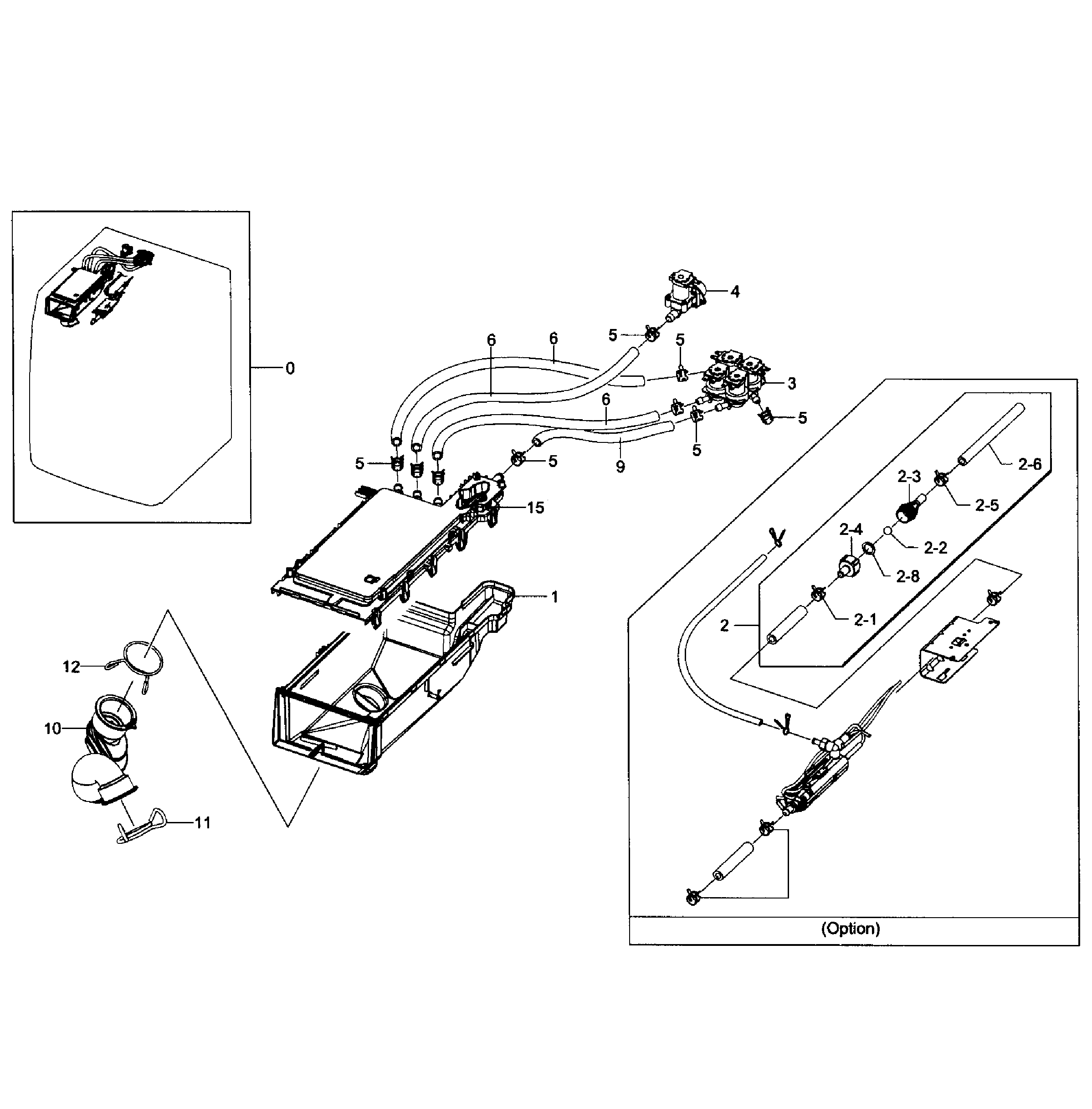 0
4
5
6
6
5
3
6
5
5
9
5
5
15
1
12
10
11
2-6
2-3
2-5
2-4
2-2
2-8
2-1
2
(Option)