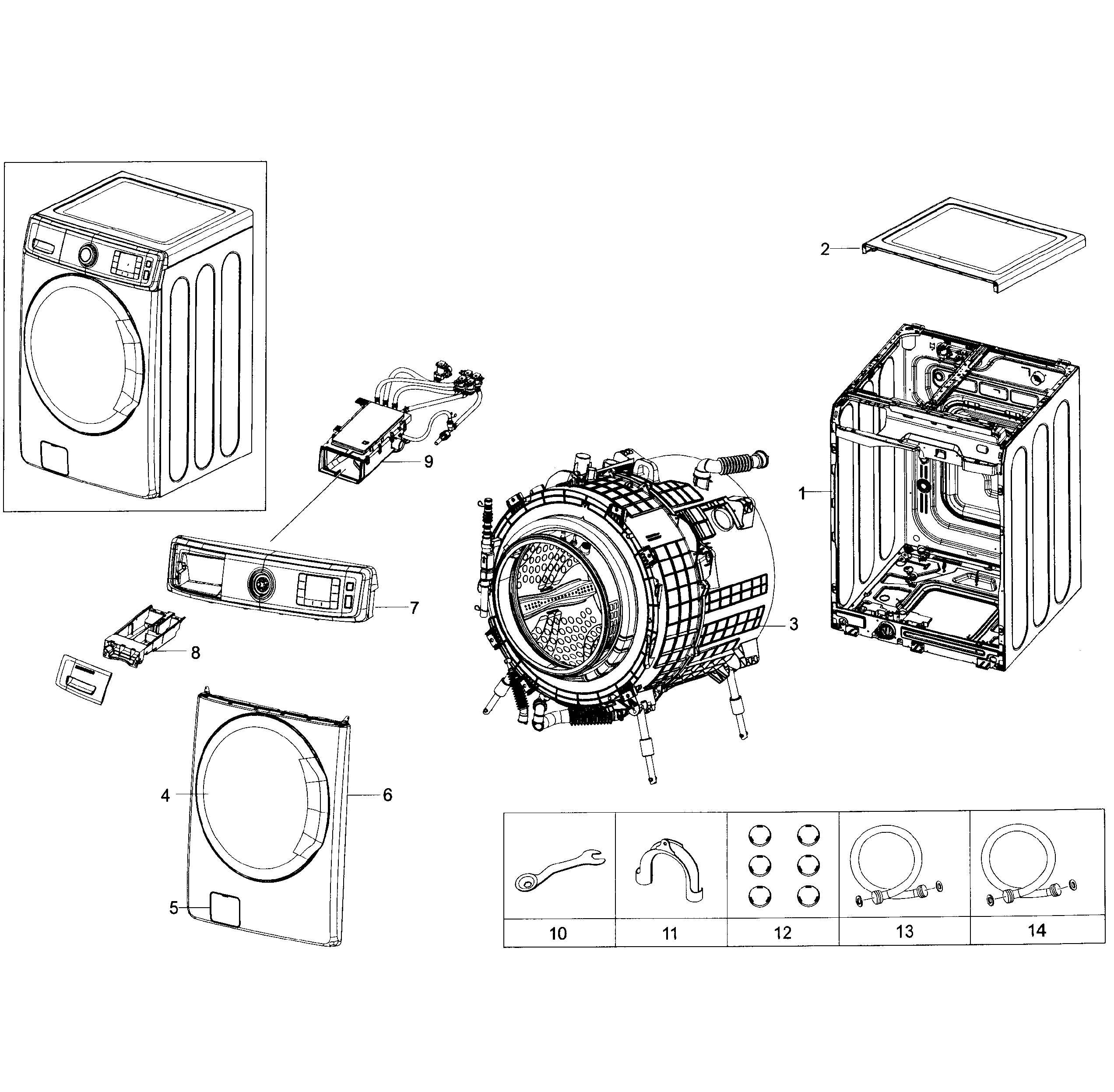 2

9

1

7

3

8

4

6

5

| 10 | 11 | 12 | 13 | 14 |