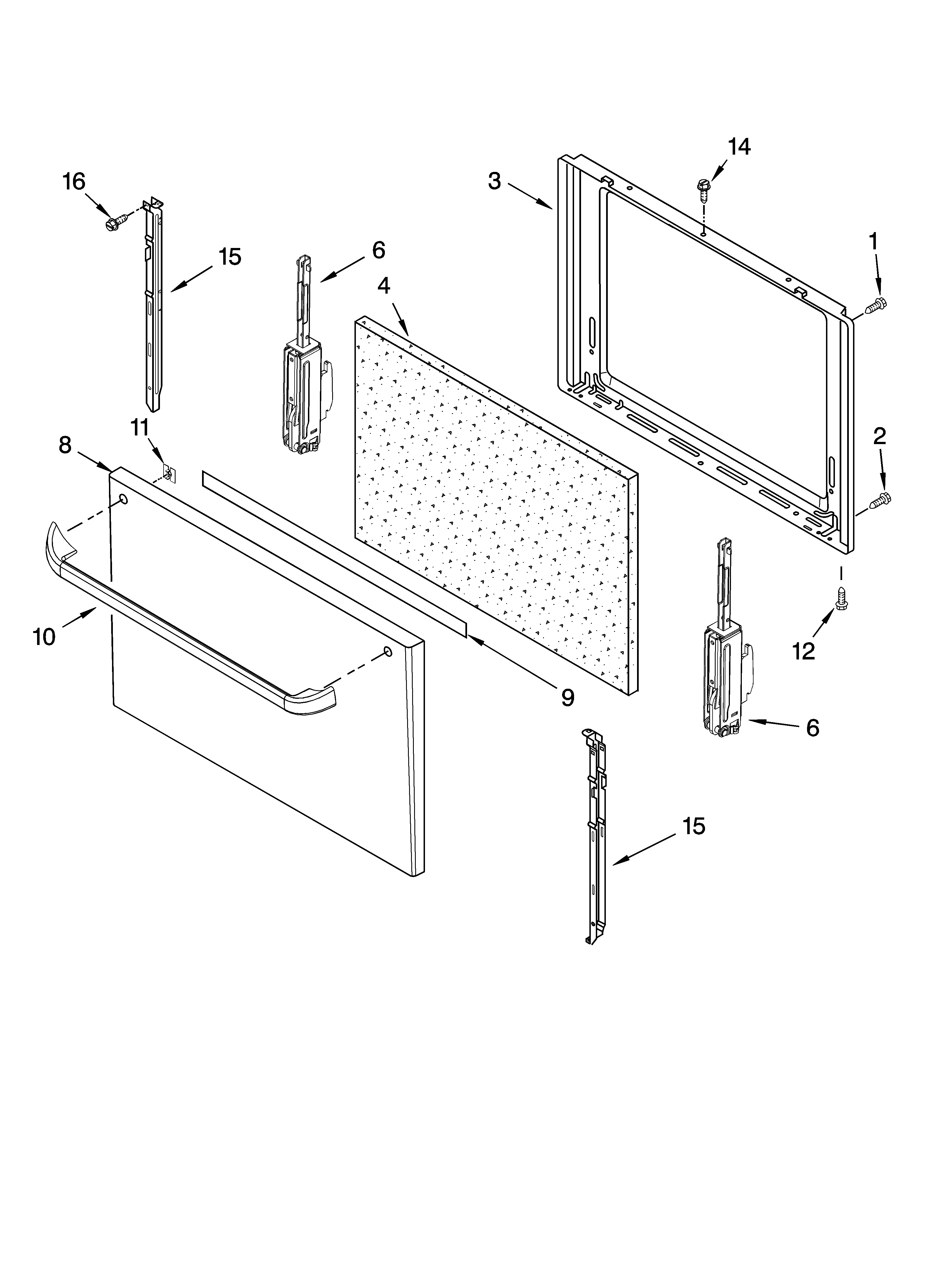 14
3
16
1
15
6
4
11
8
2
10
12
9
6
15