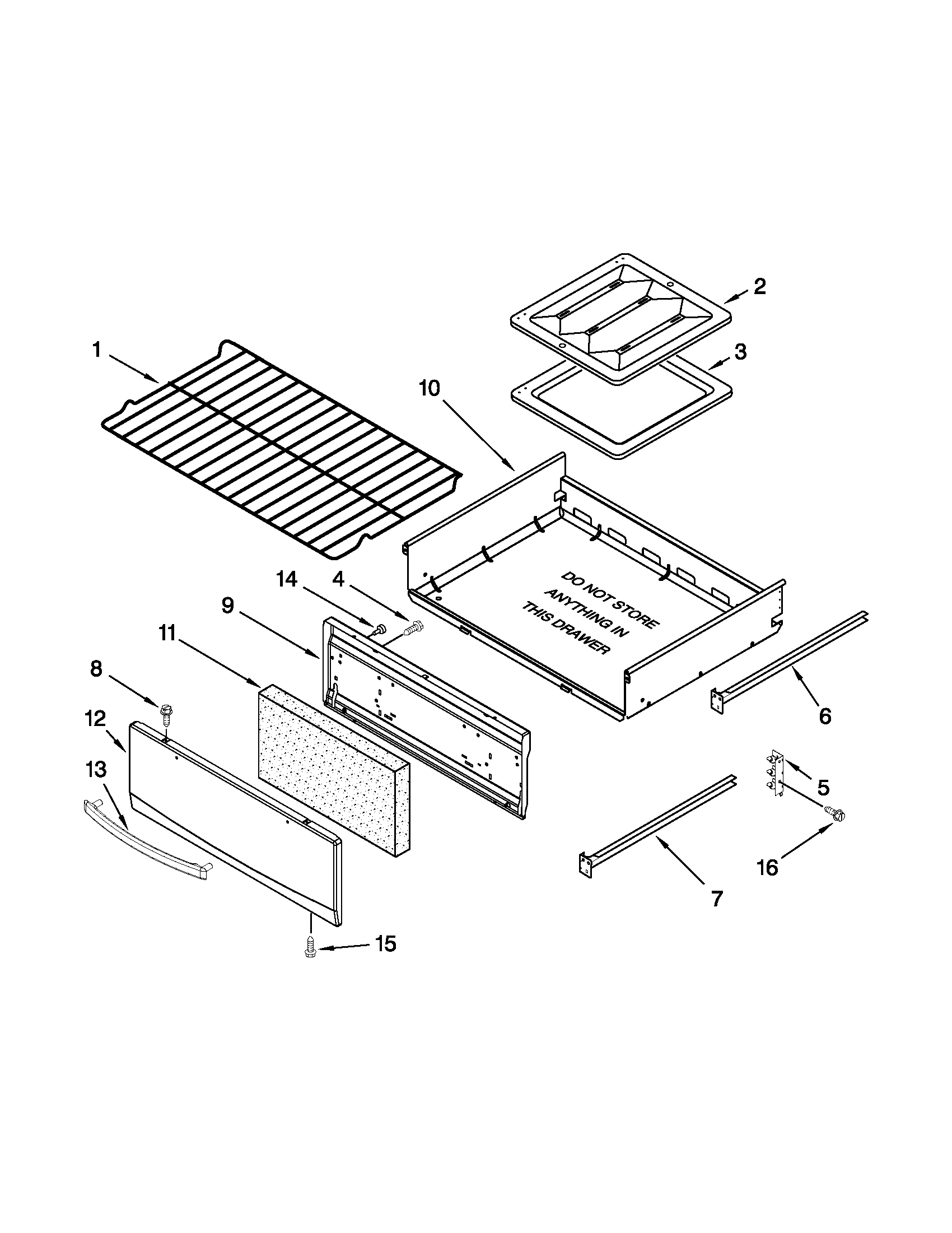 2

1

3

10

DO NOT STORE ANYTHING IN THIS DRAWER

14

4

9

11

8

12

13

6

5

16

7

15