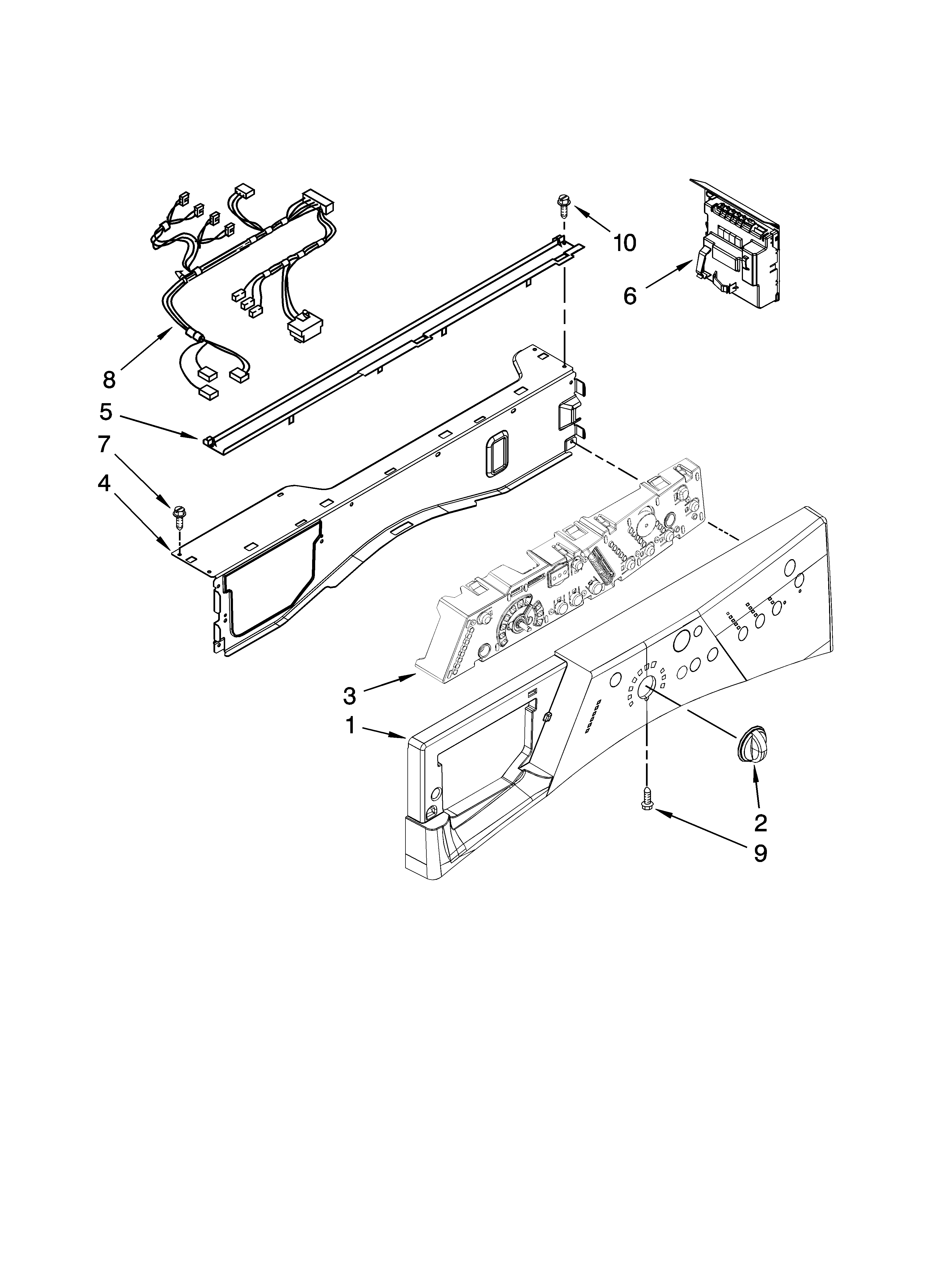 10
6
8
5
7
4
3
1
2
9