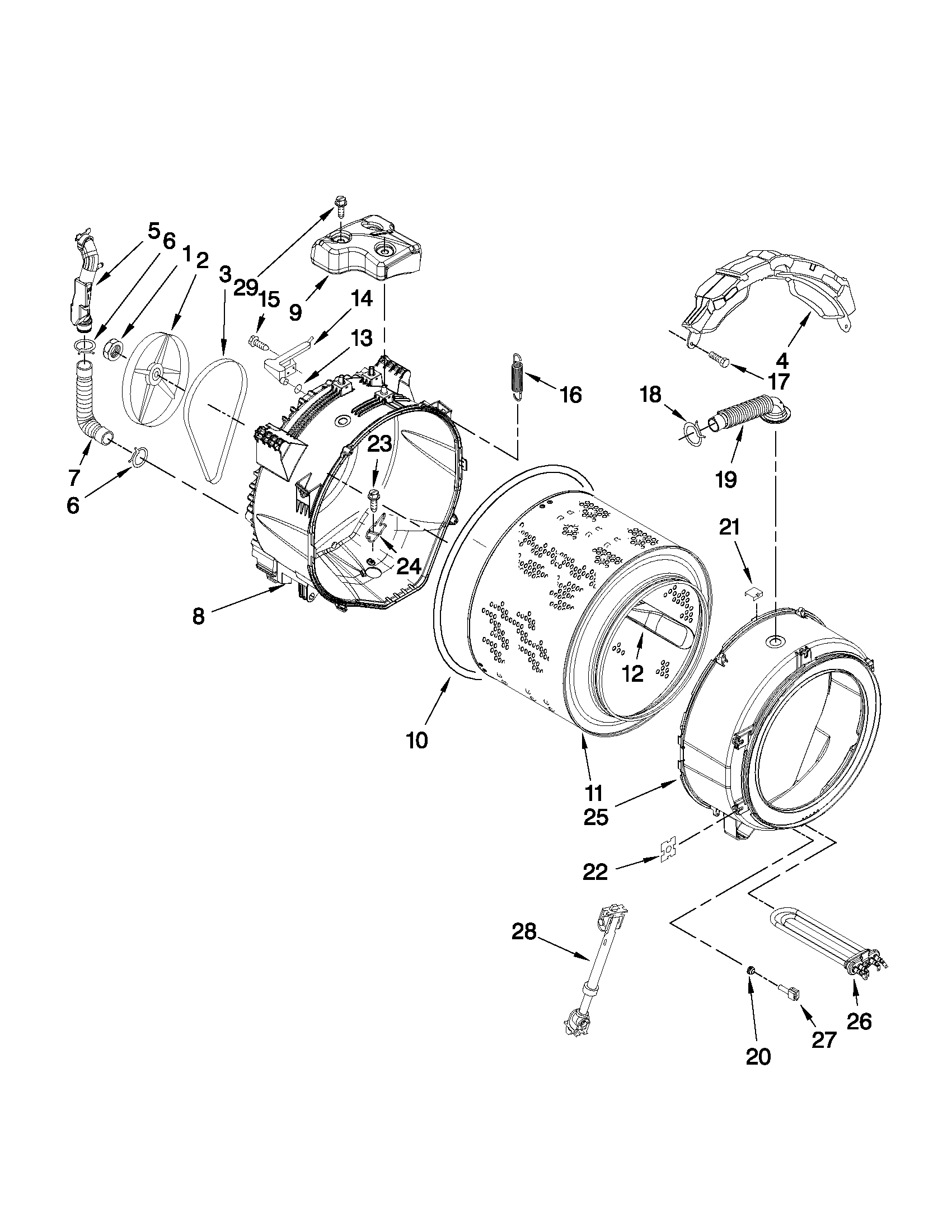 5
6
1
2
3
29
15
9
14
13
16
4
17
18
19
7
6
23
24
8
21
12
10
11
25
22
28
26
27
20