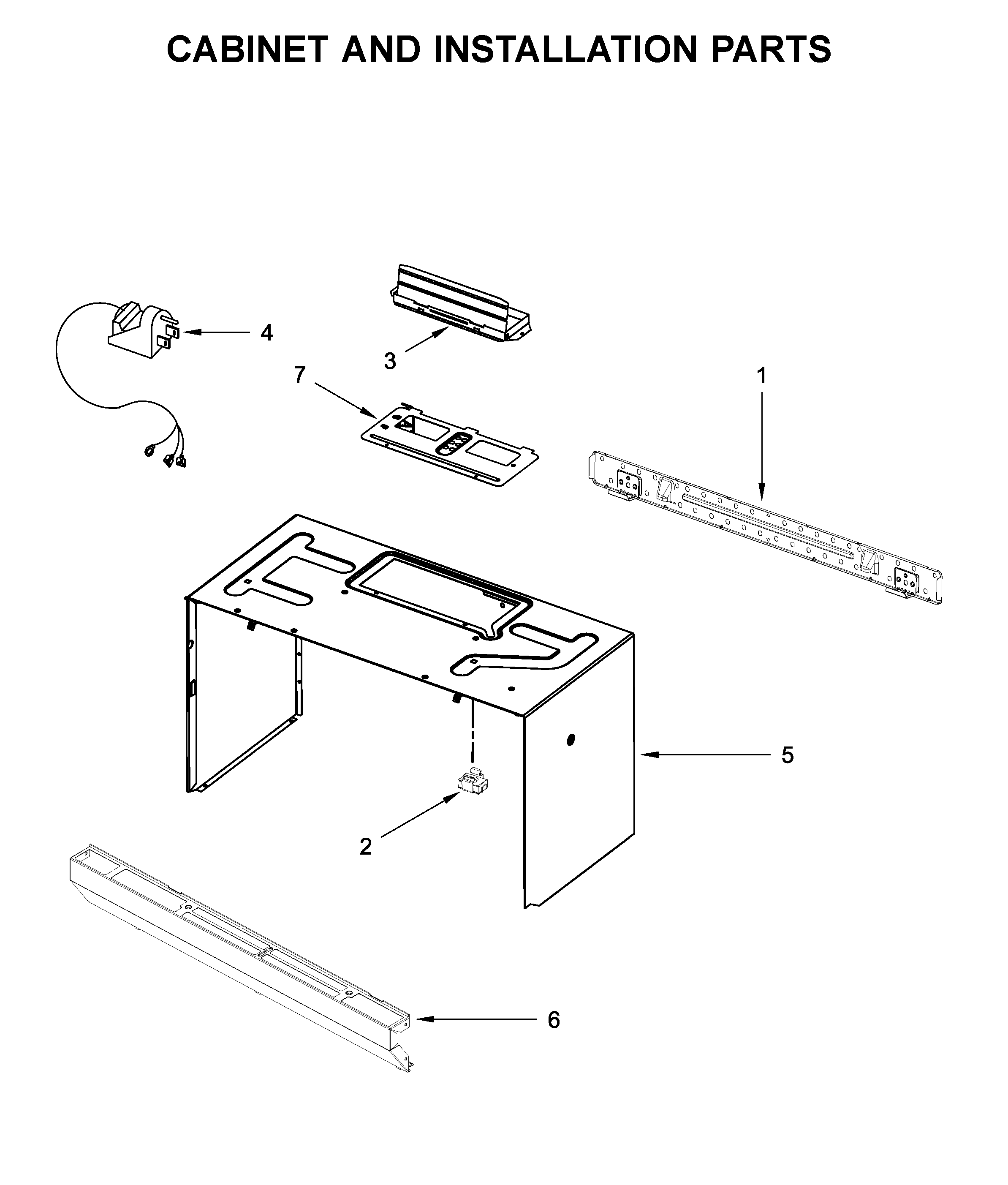 CABINET AND INSTALLATION PARTS

4

3

7

1

5

2

6