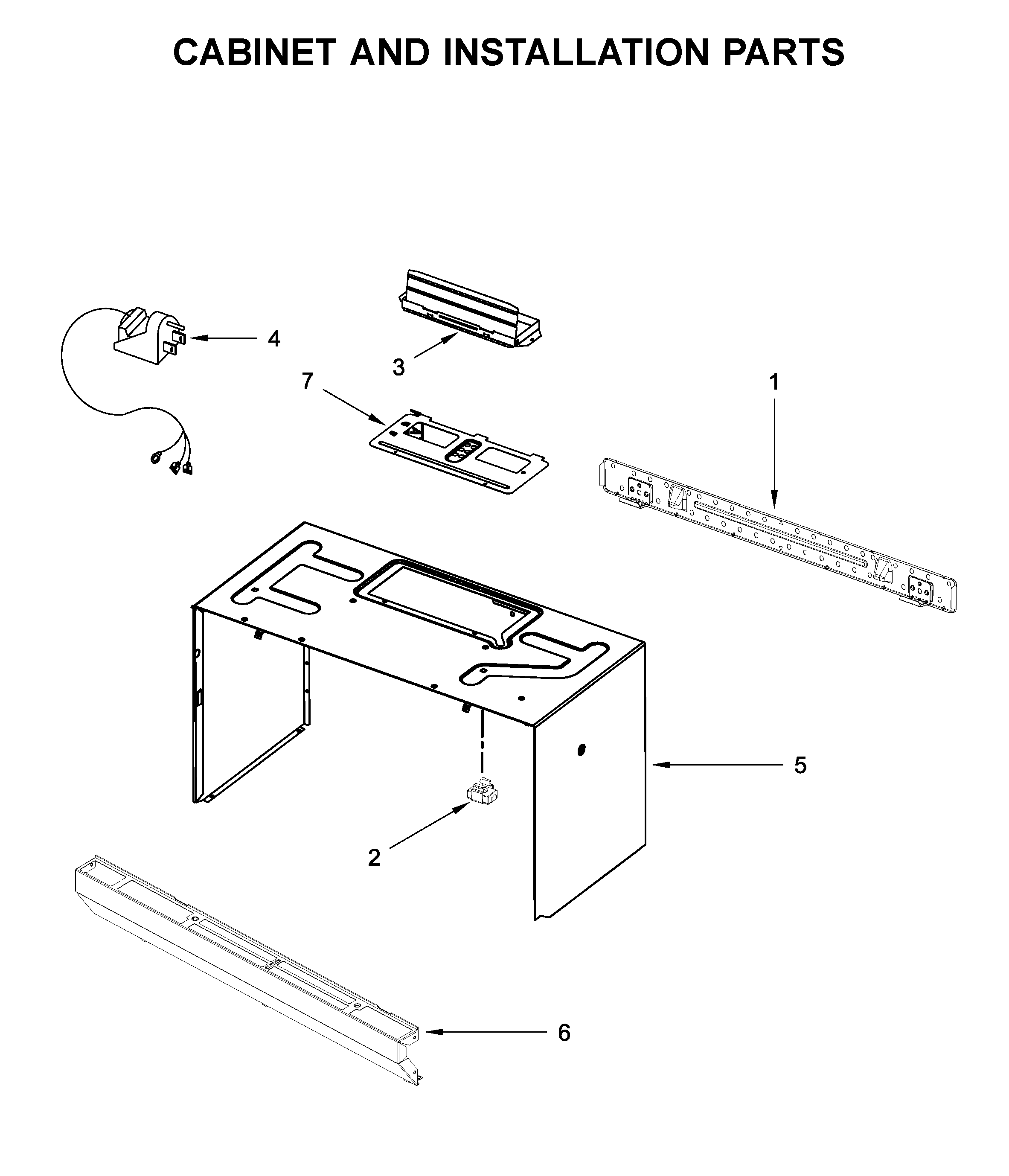 CABINET AND INSTALLATION PARTS

4

3

7

1

5

2

6