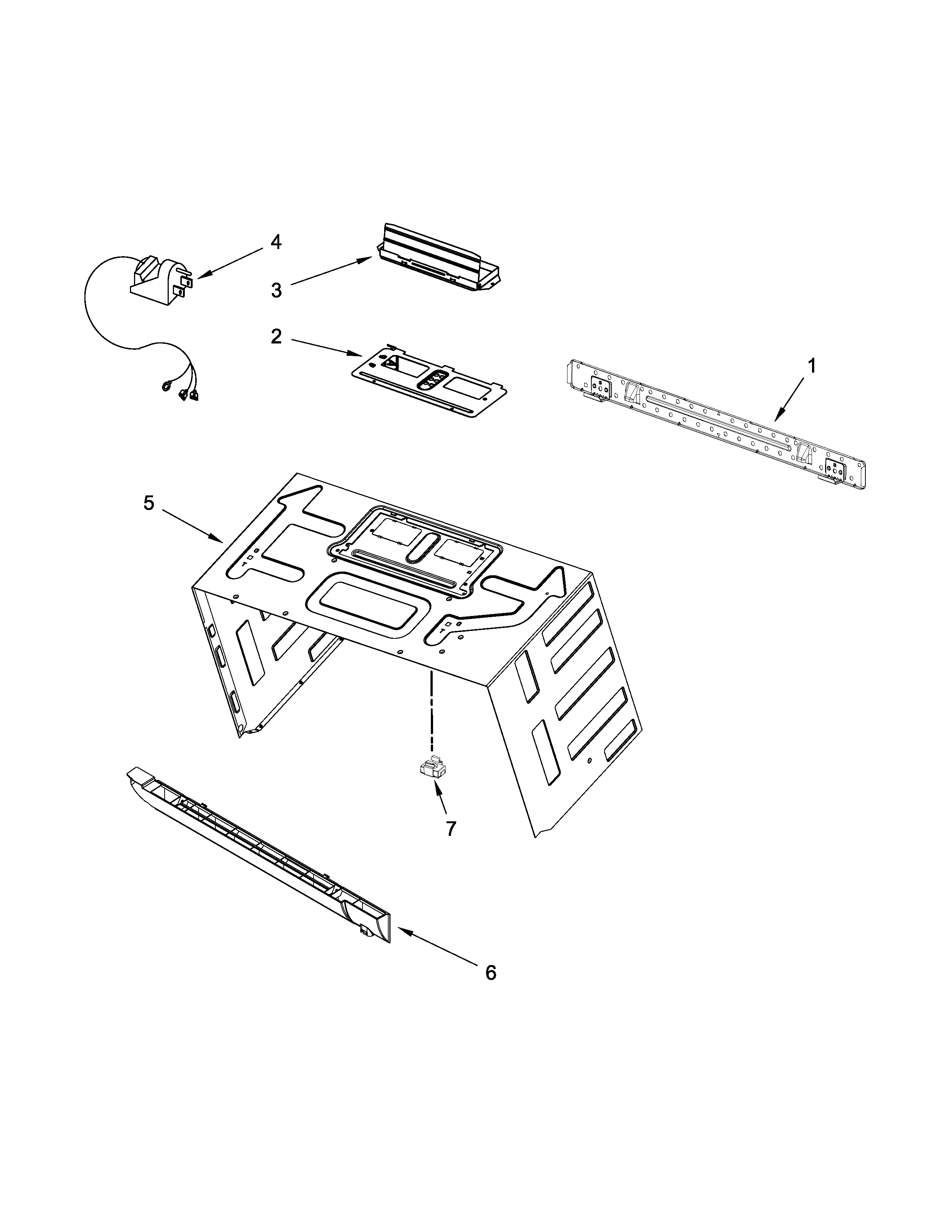 4
3
2
1
5
7
6