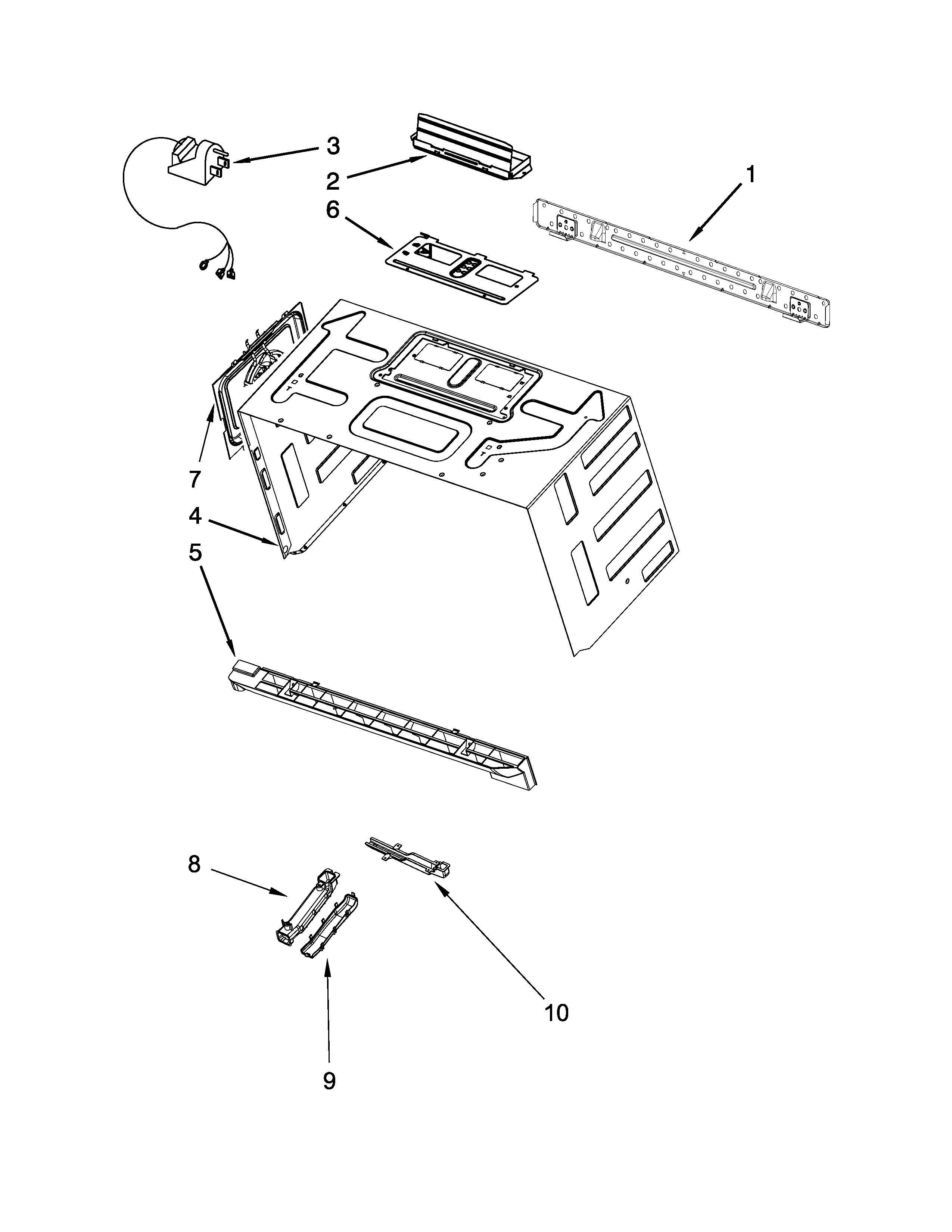 3
2
1
6
7
4
5
8
10
9