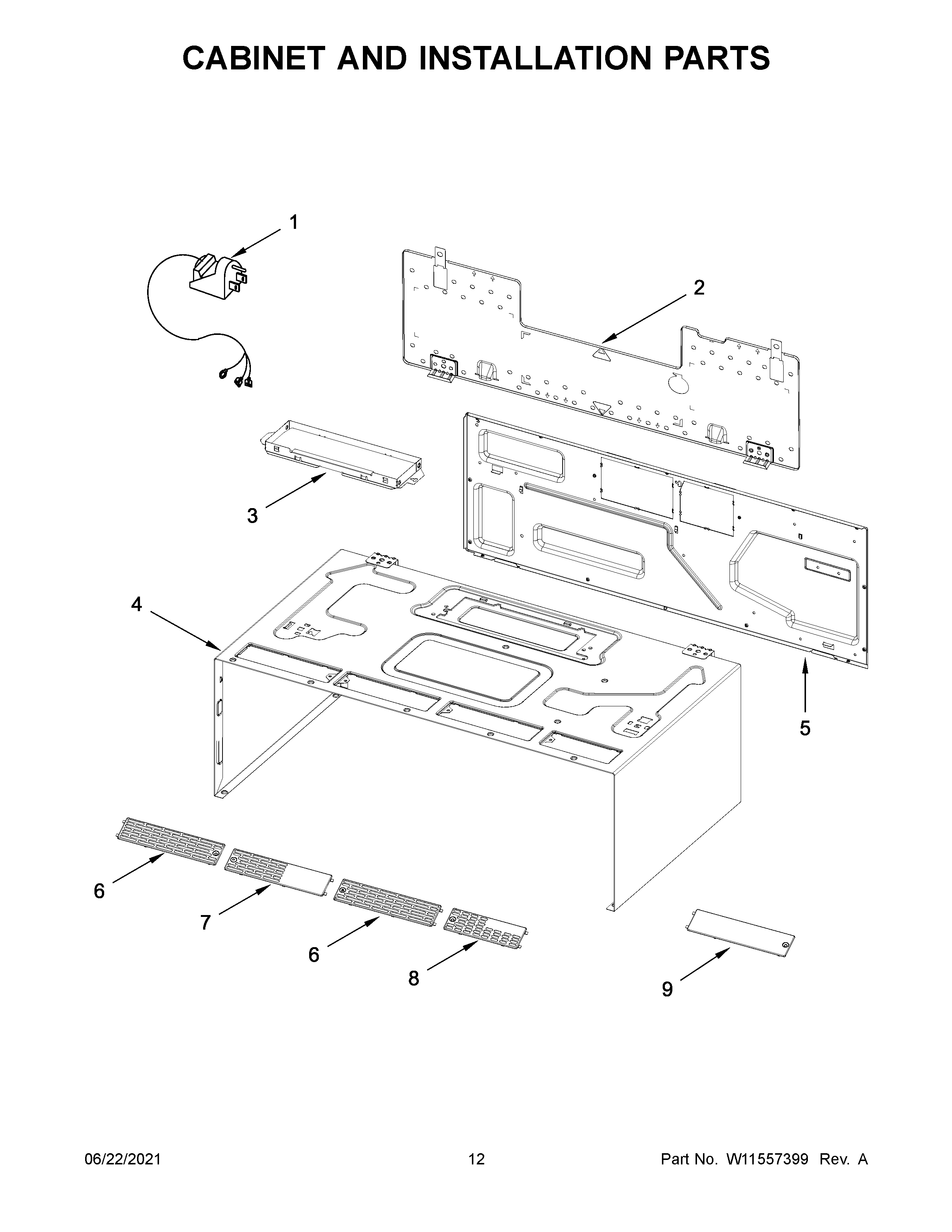 CABINET AND INSTALLATION PARTS

1

2

3

4

5

6

7

6

8

9

06/22/2021

12

Part No. W11557399 Rev. A