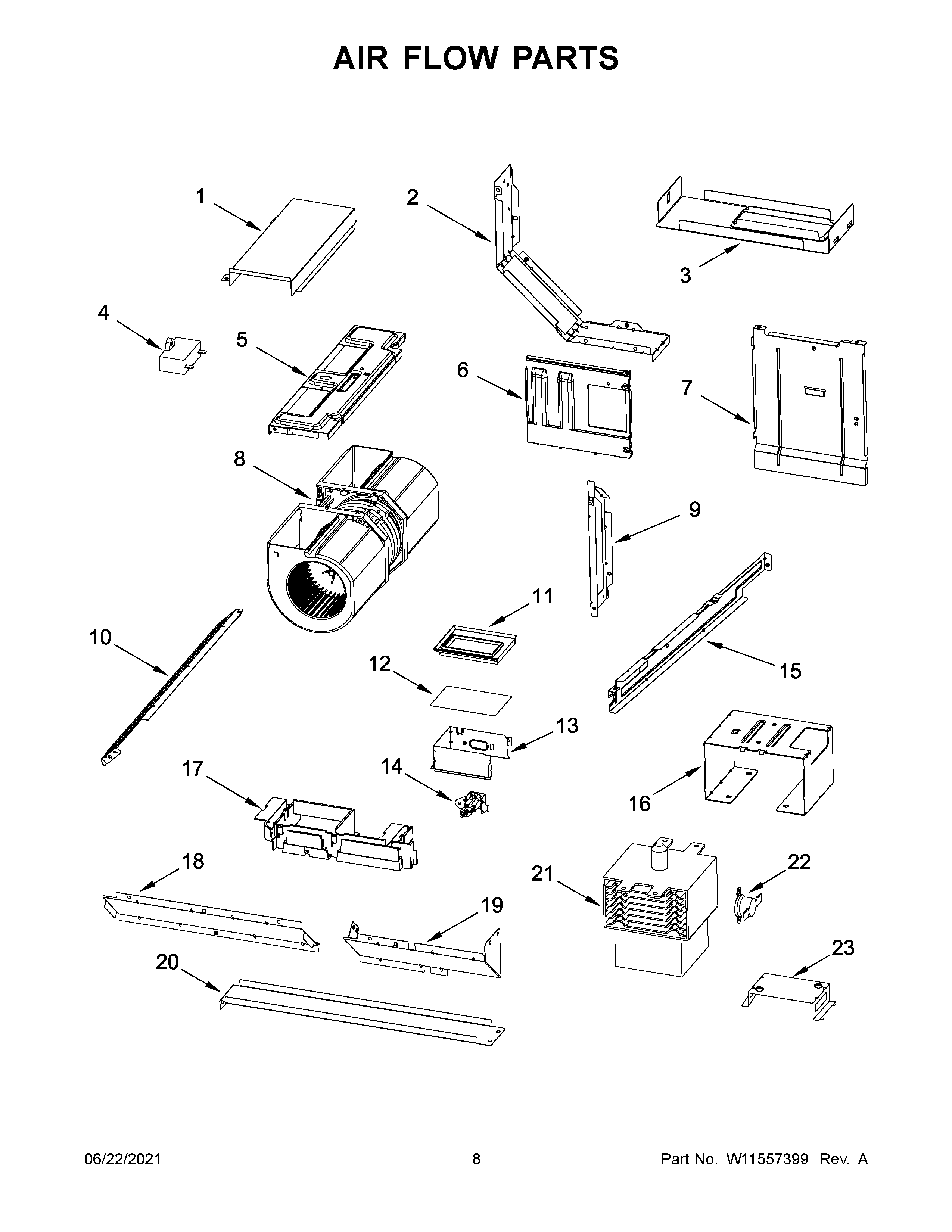 AIR FLOW PARTS

1
2
3
4
5
6
7
8
9
10
11
12
13
14
15
16
17
18
19
20
21
22
23

06/22/2021
8
Part No. W11557399 Rev. A