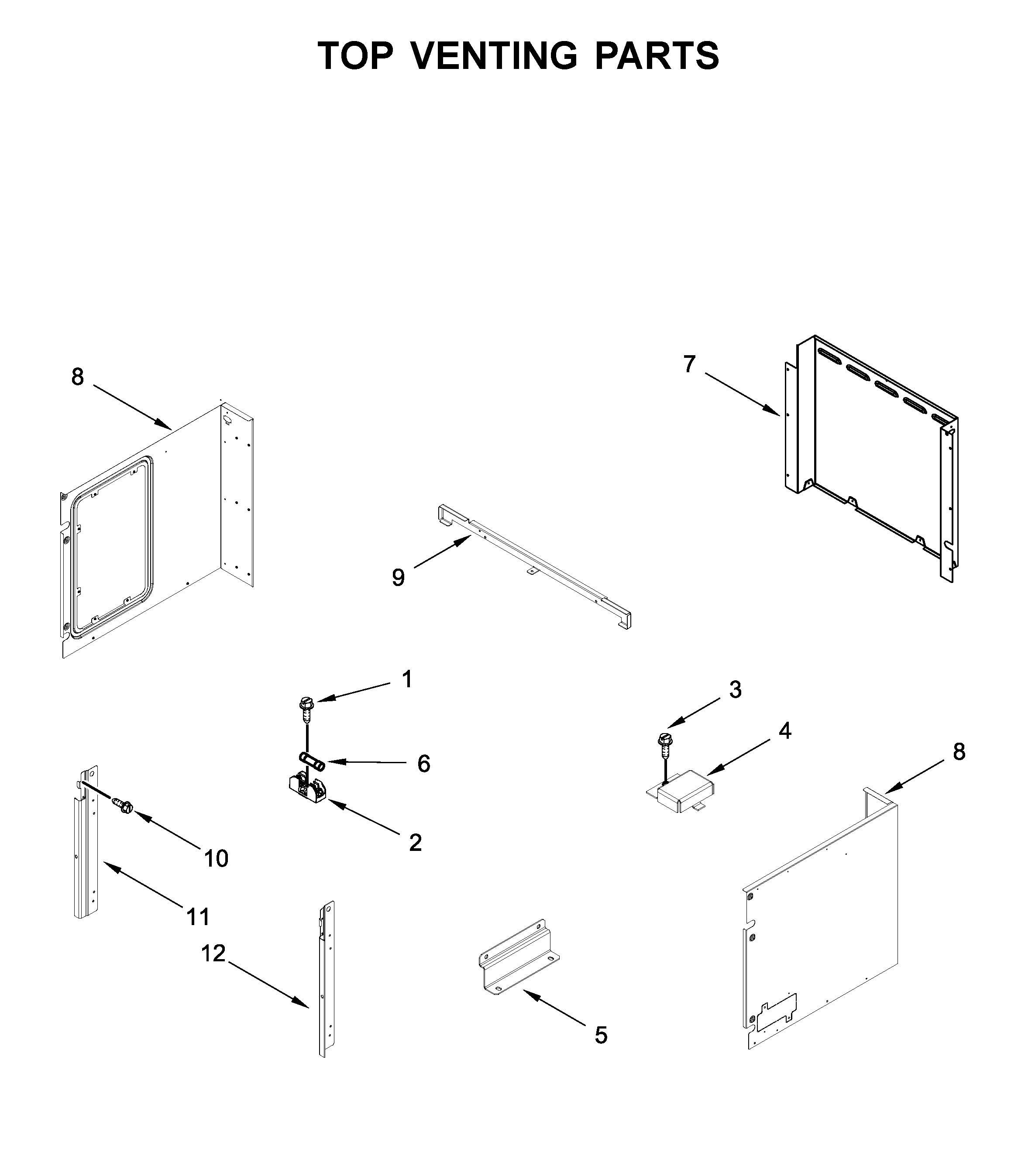 TOP VENTING PARTS

8

7

9

1

3

4

6

8

2

10

11

12

5