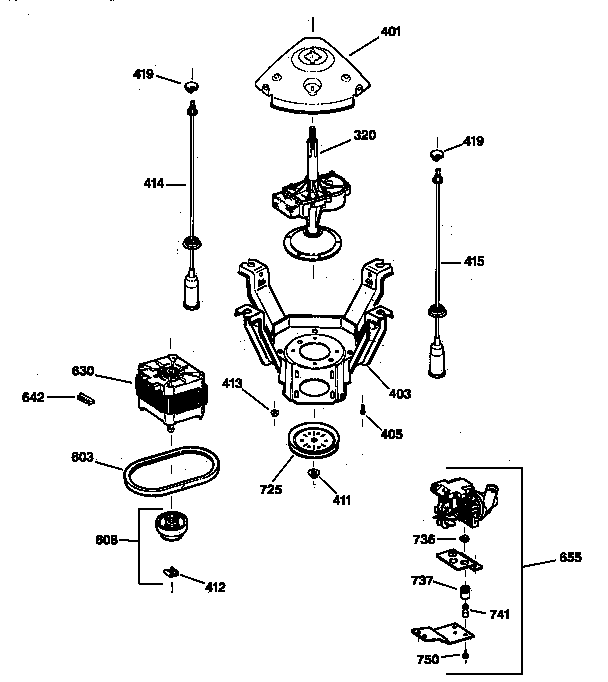 401
419
320
419
414
415
630
642
413
403
405
603
725
411
608
412
736
655
737
741
750