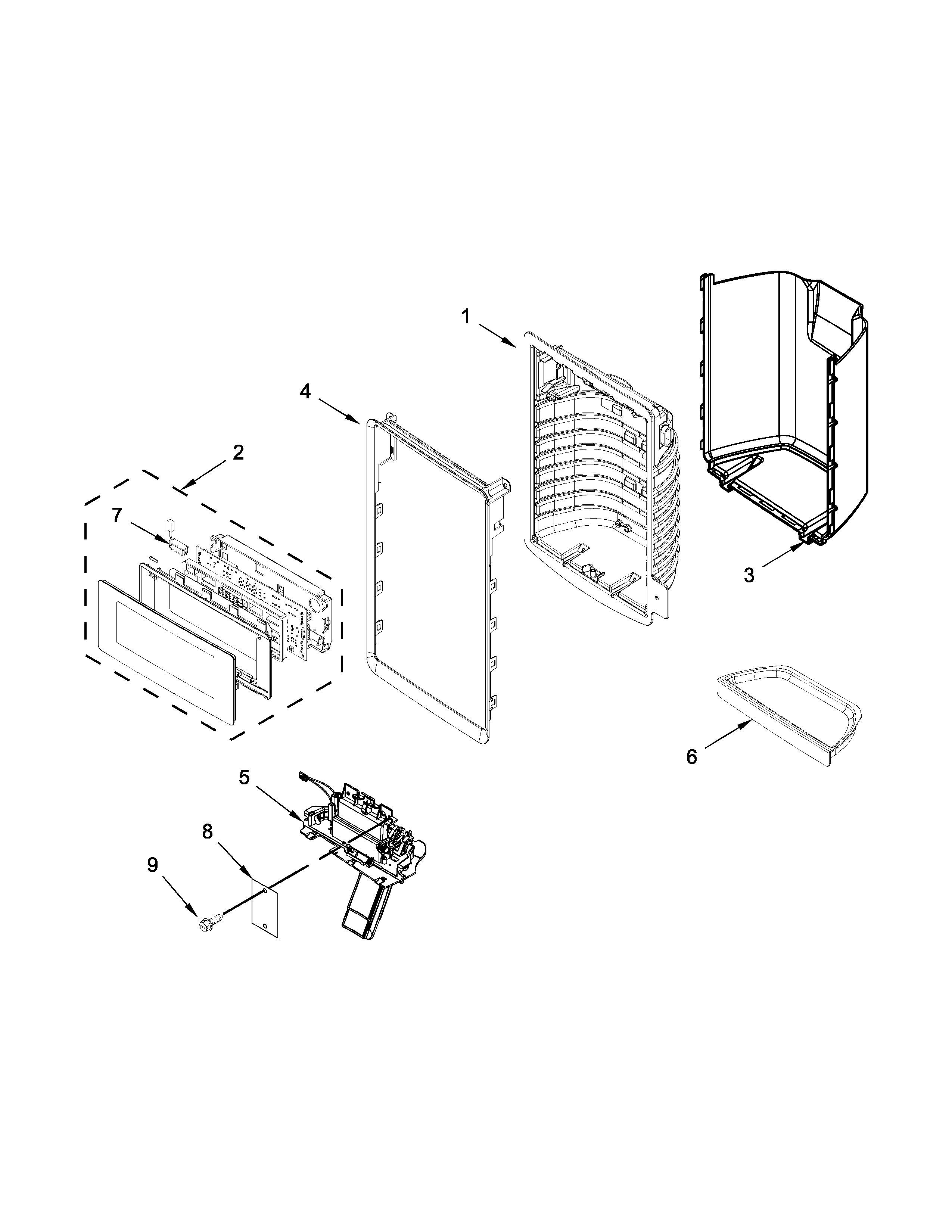 1
4
2
7
3
6
5
8
9