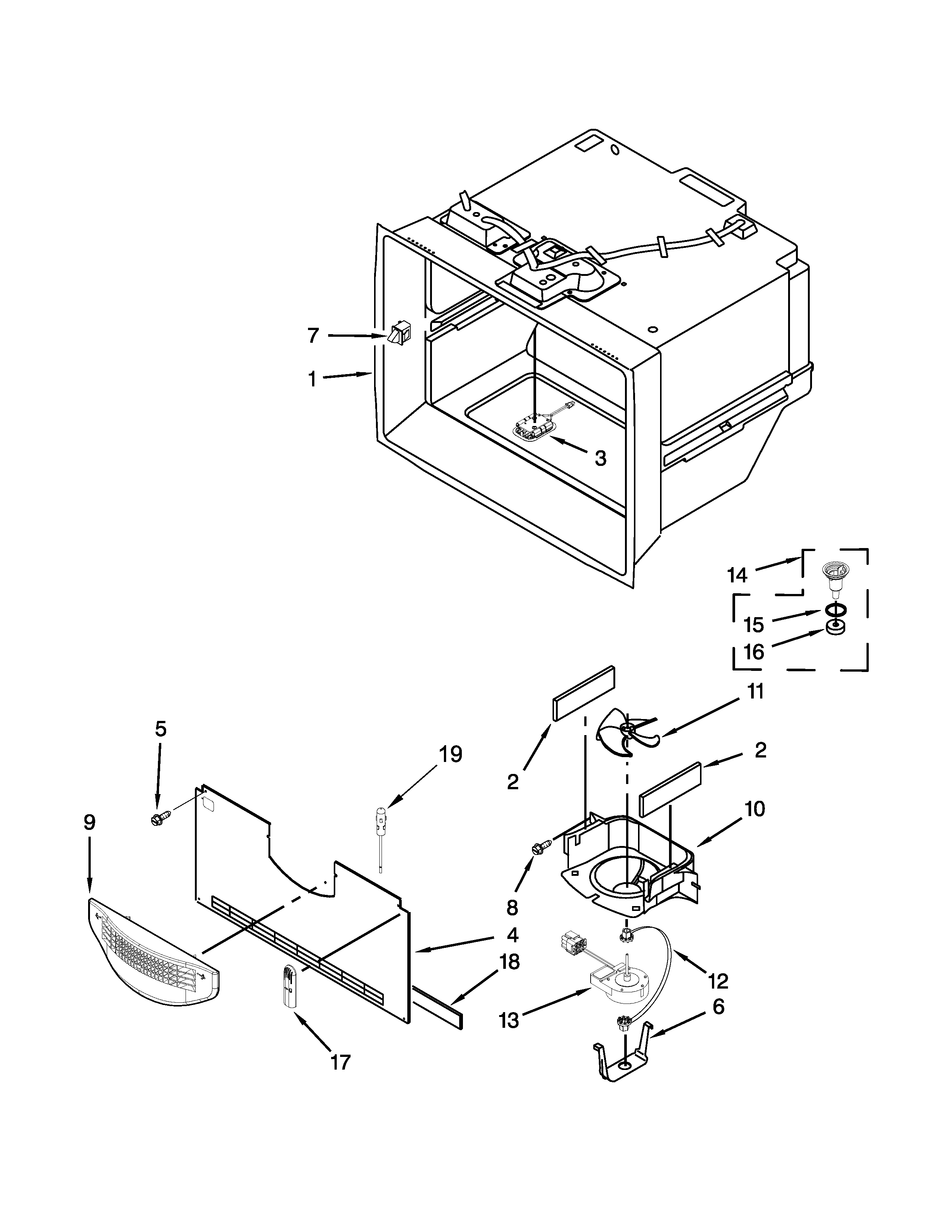 7
1
3
14
15
16
11
2
2
10
5
19
9
8
4
18
12
13
6
17