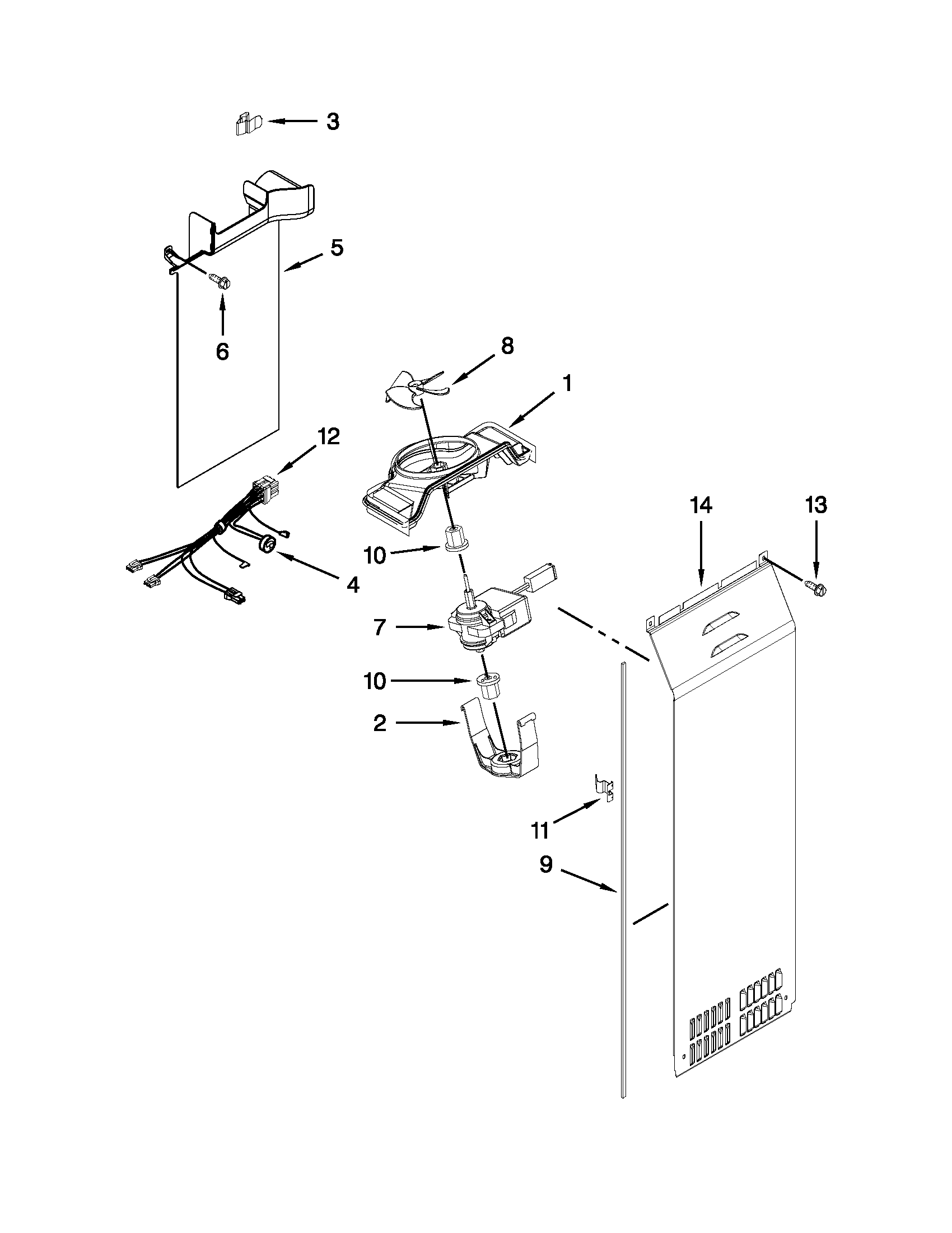 3

5

6

8

1

12

14

13

10

4

7

10

2

11

9