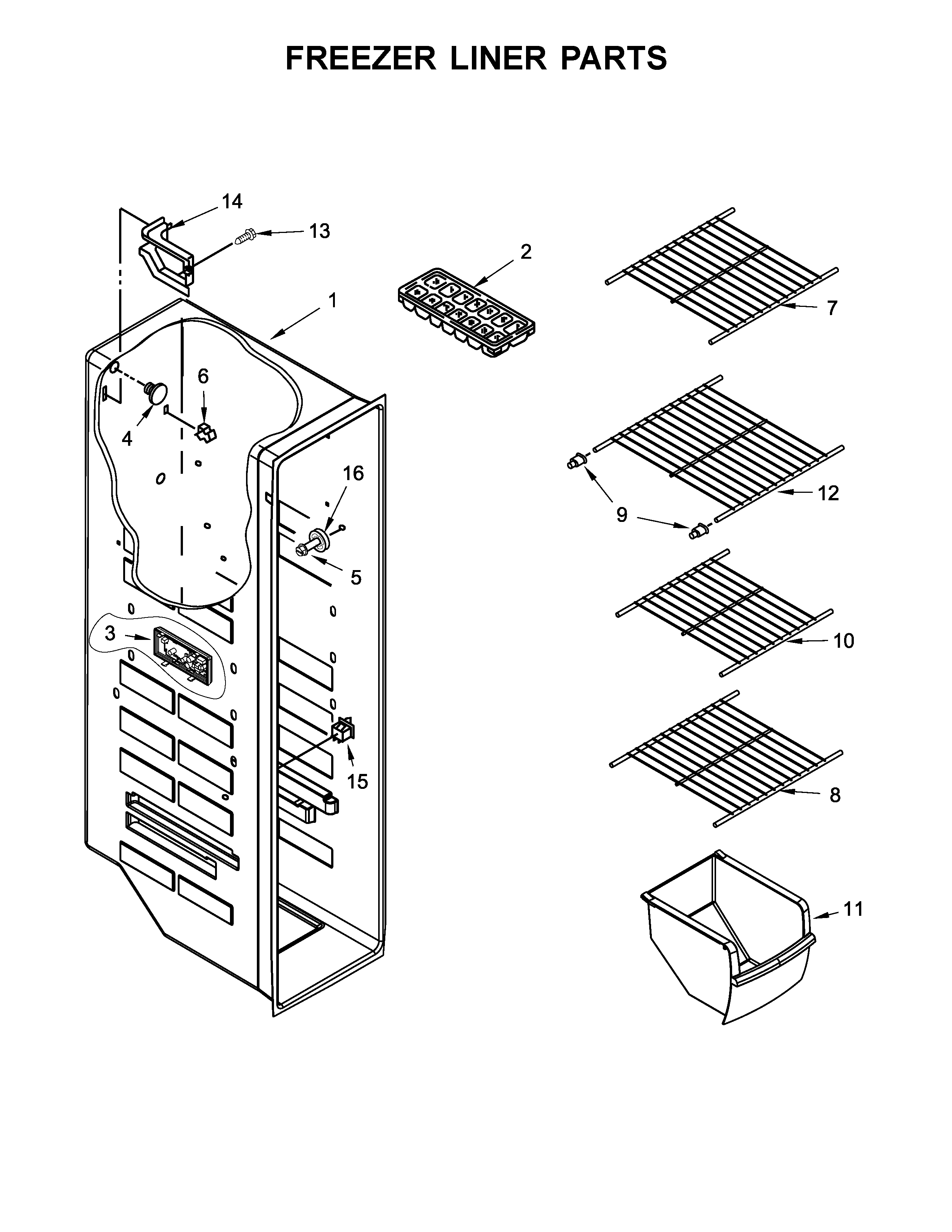 FREEZER LINER PARTS

14
13
2
1
7
6
4
16
12
9
5
3
10
15
8
11