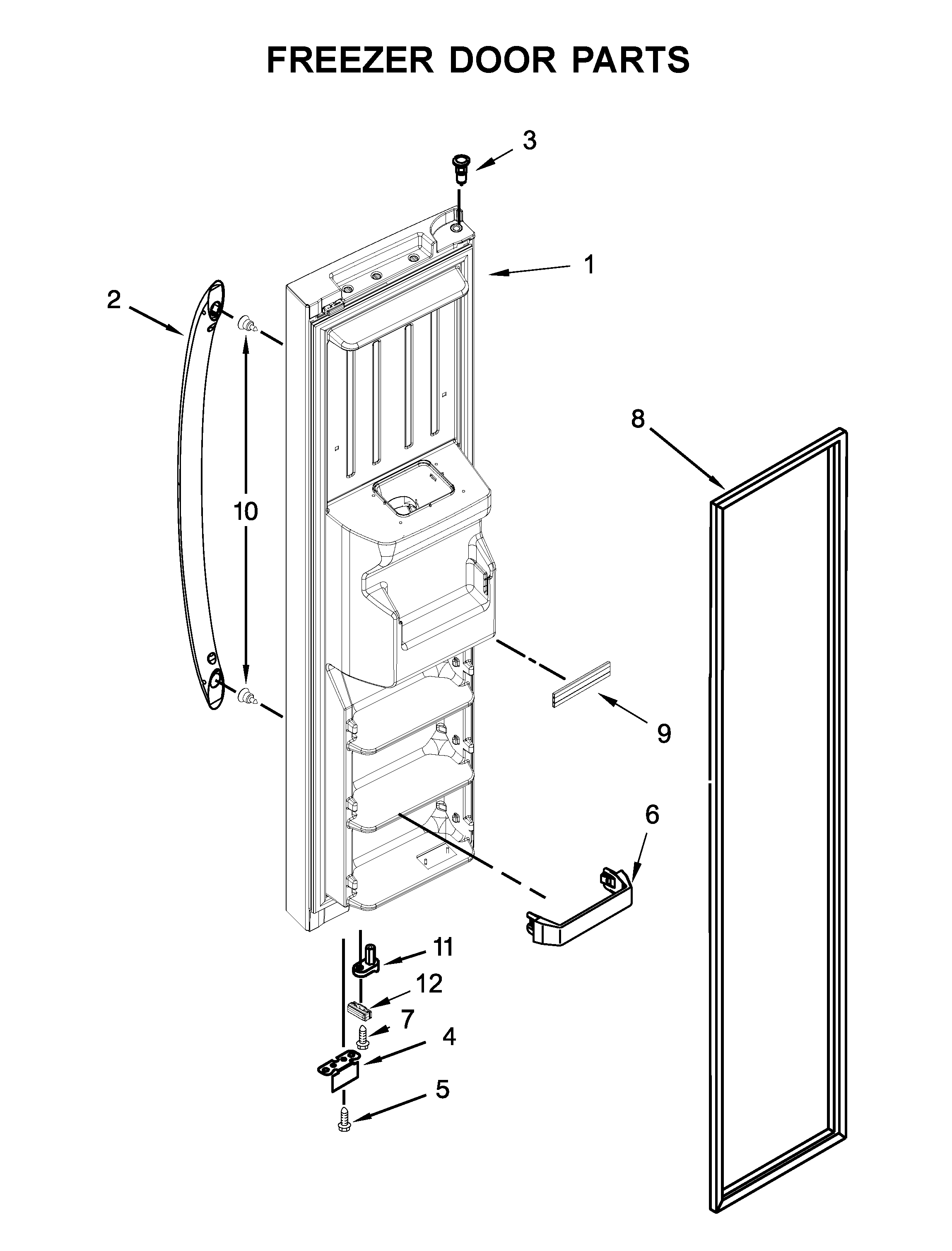 FREEZER DOOR PARTS

3
1
2
10
8
9
6
11
12
7
4
5