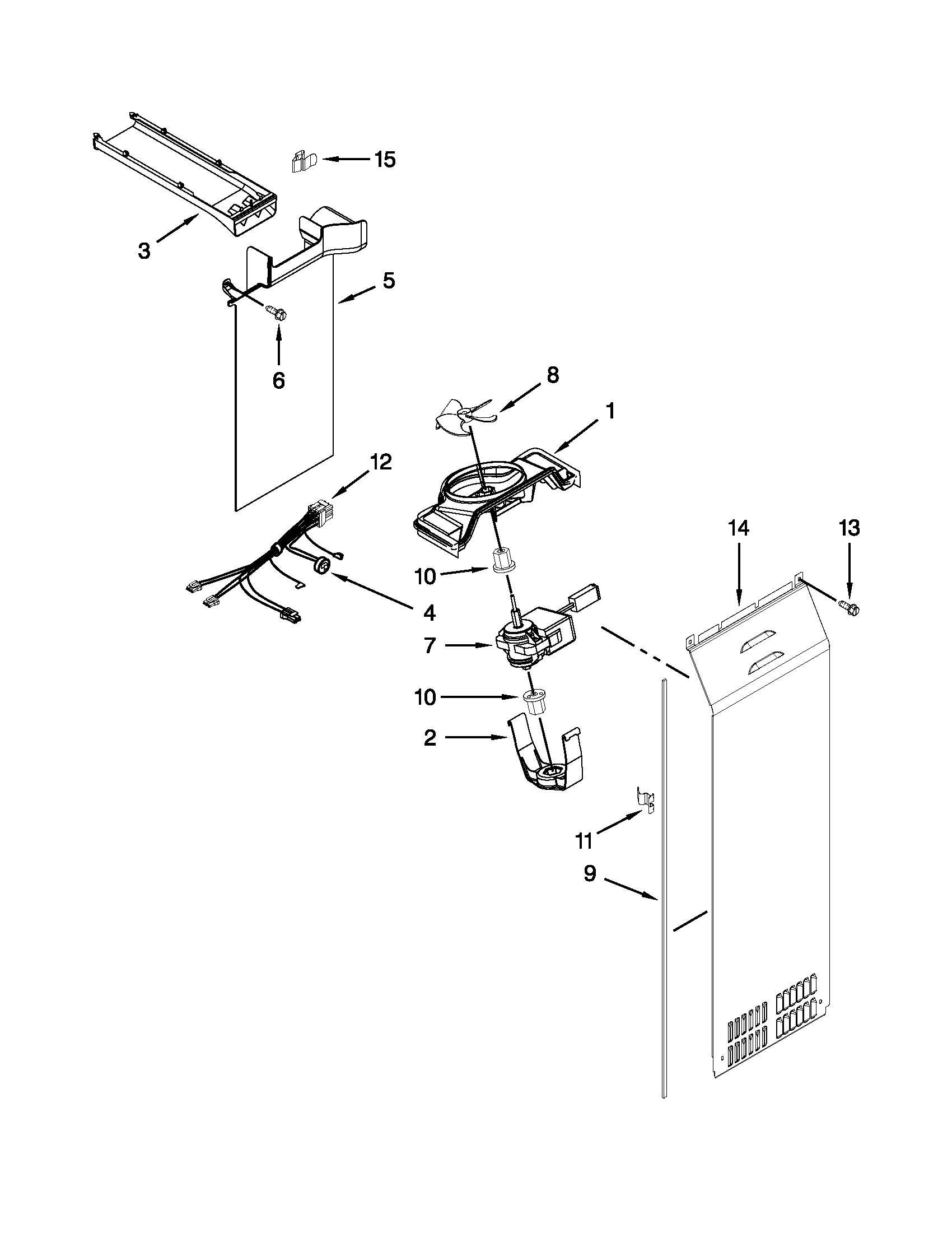 15
3
5
6
8
1
12
14
13
10
4
7
10
2
11
9