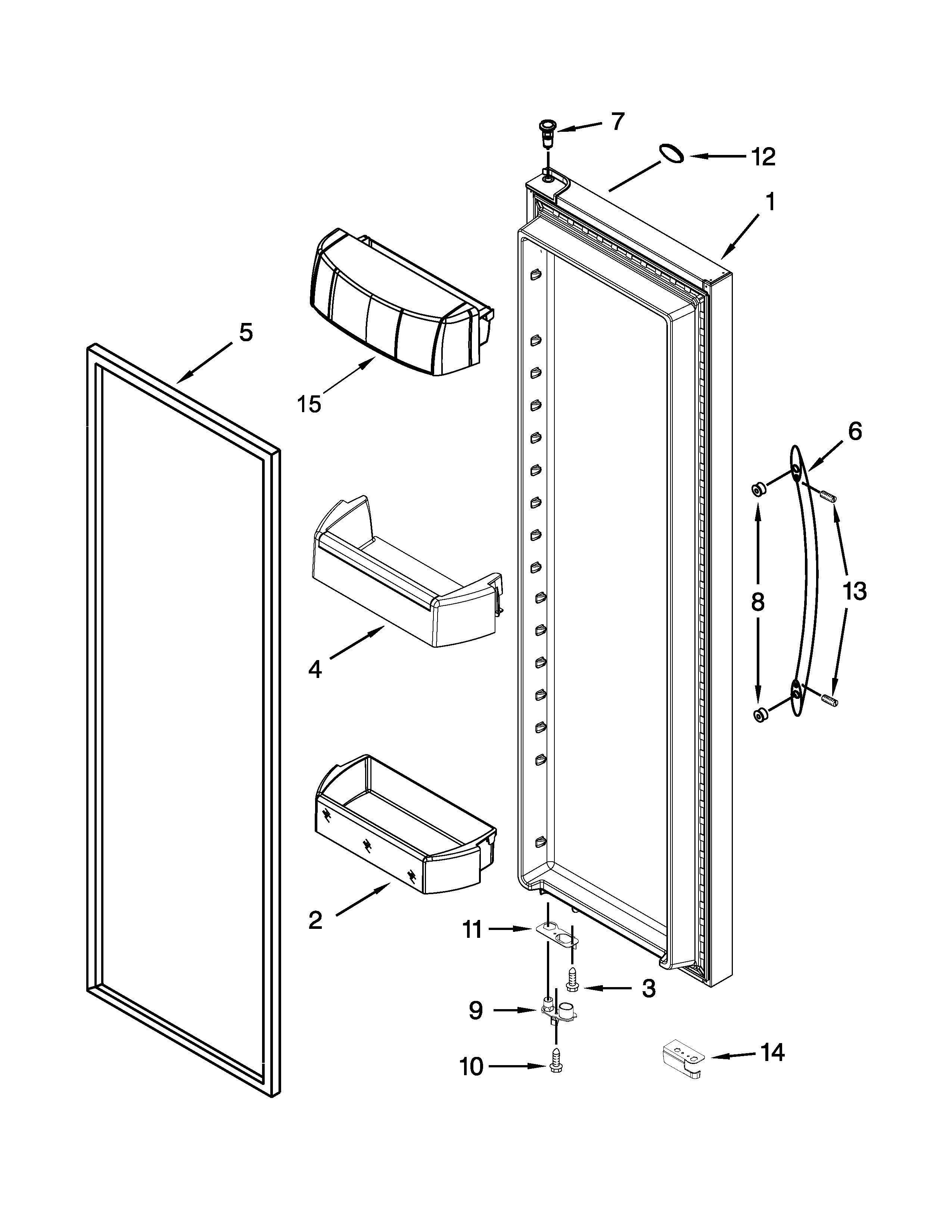 7
12
1
5
15
6
8
13
4
2
11
3
9
10
14