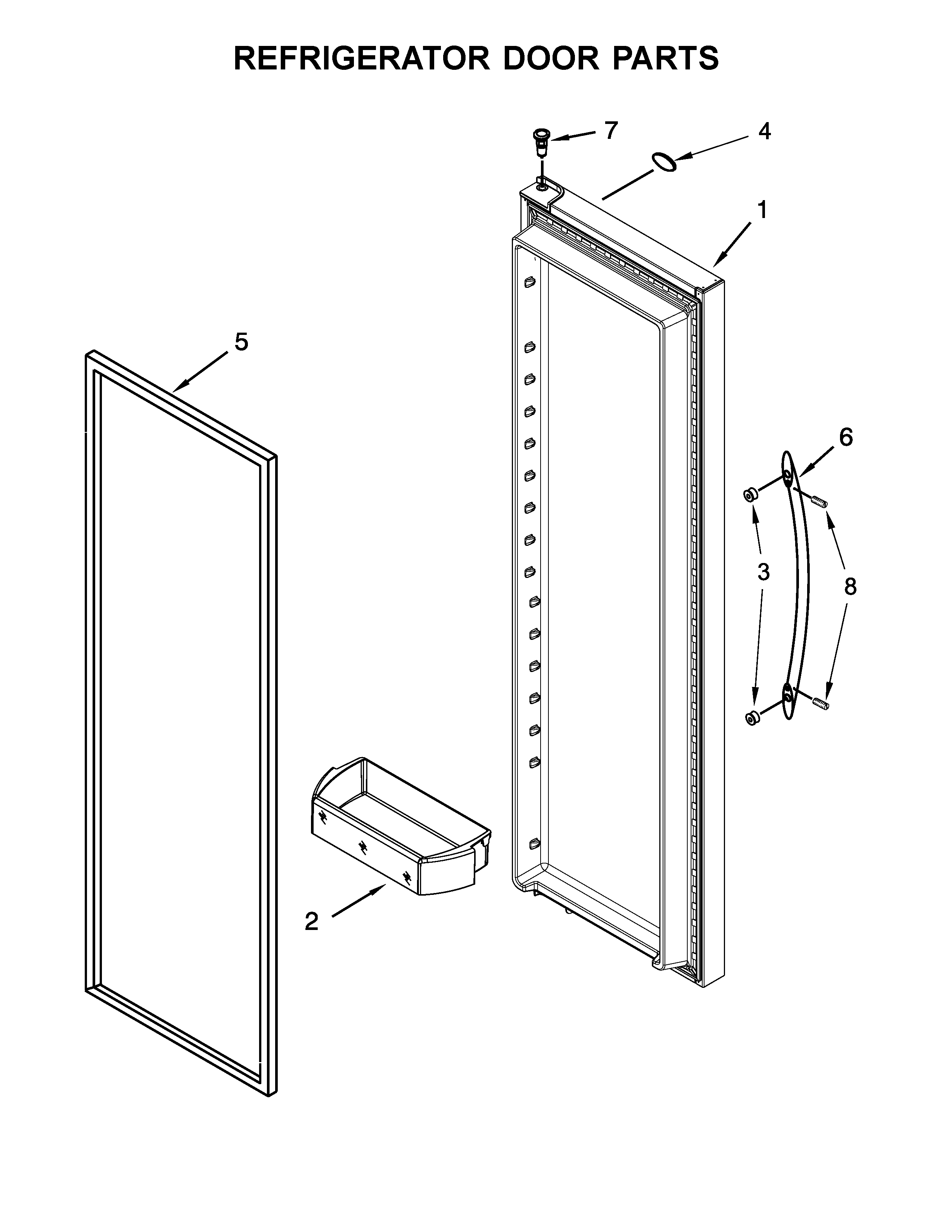 REFRIGERATOR DOOR PARTS

7
4
1
5
6
3
8
2