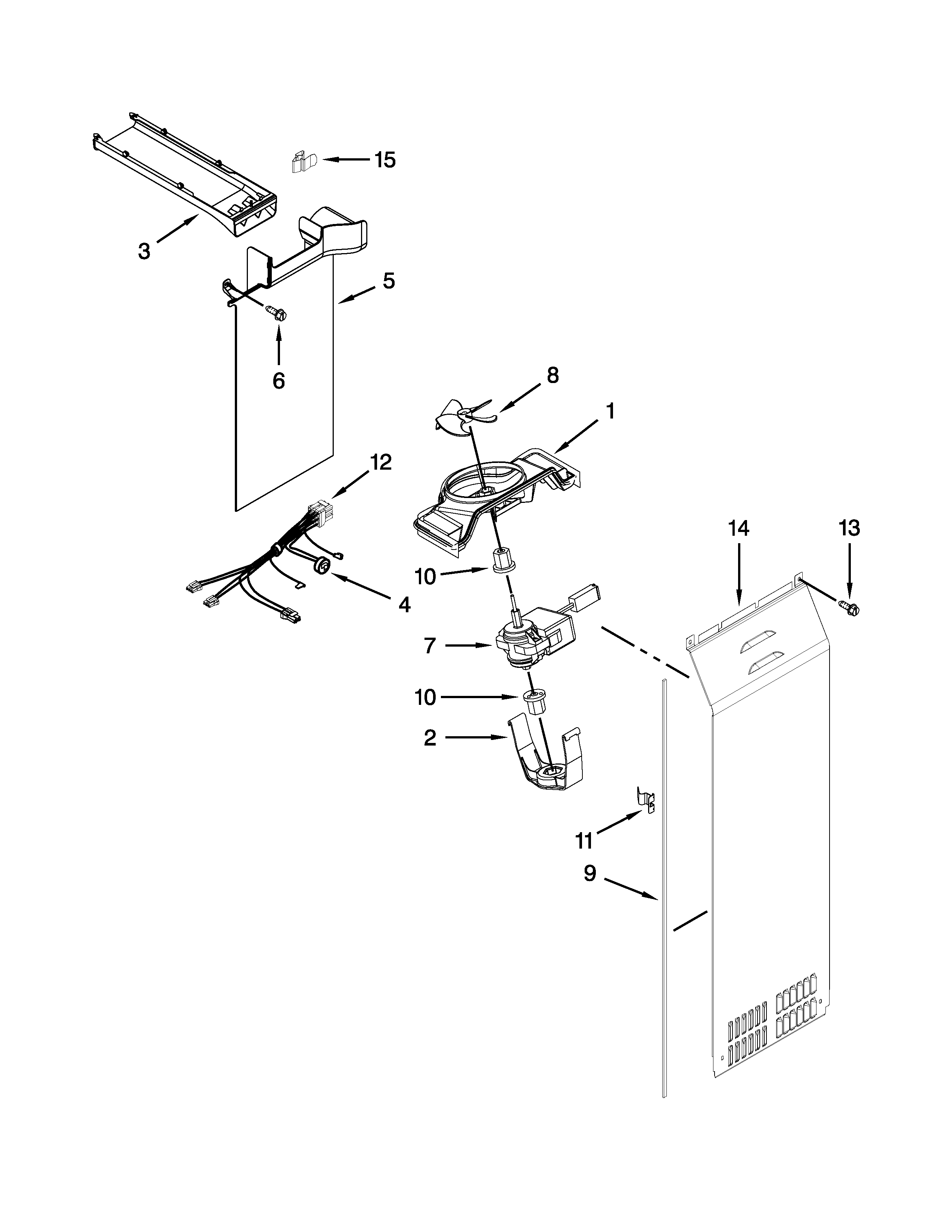 15
3
5
6
8
1
12
14
13
10
4
7
10
2
11
9