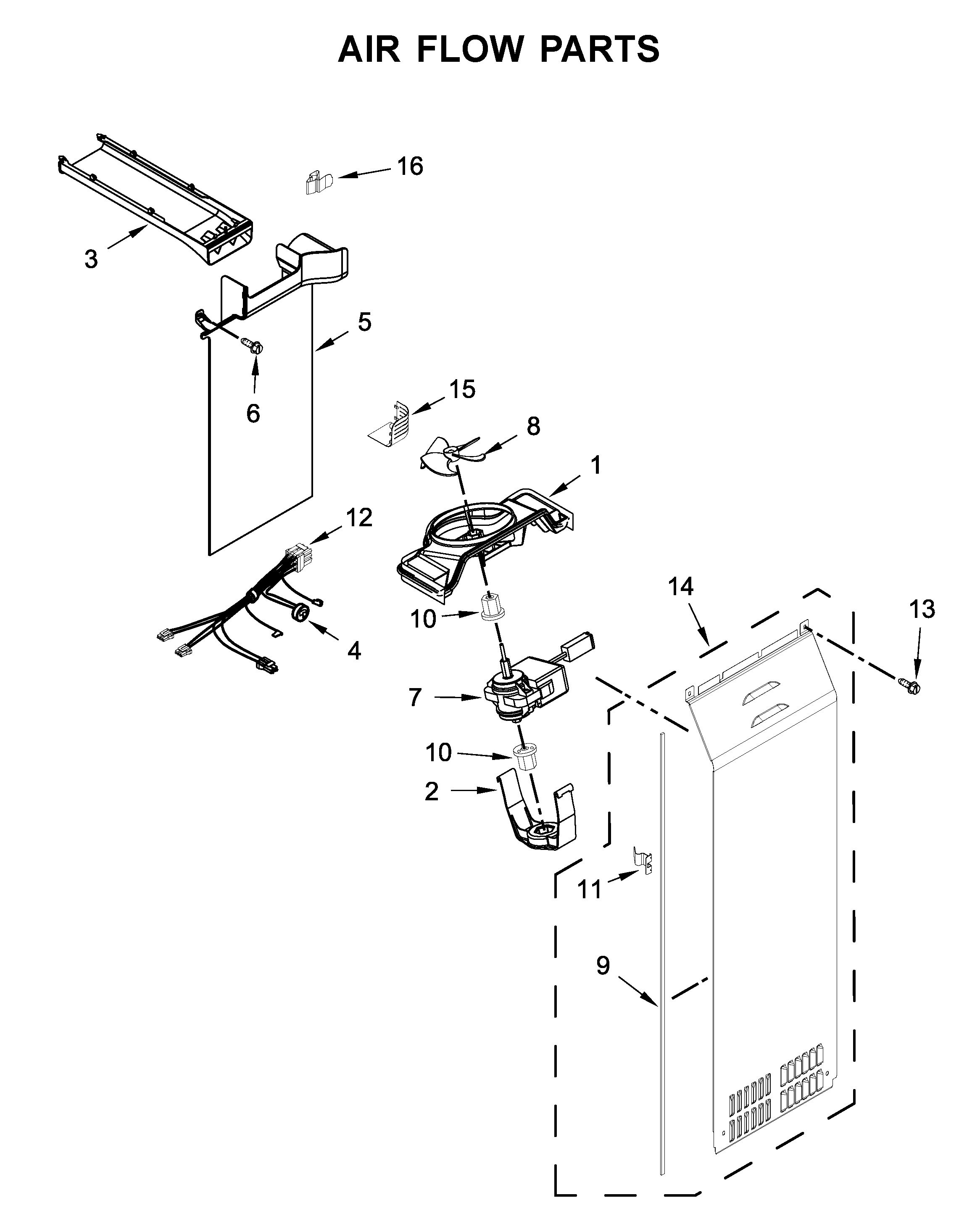 AIR FLOW PARTS

16
3
5
6
15
8
1
12
14
13
10
4
7
10
2
11
9