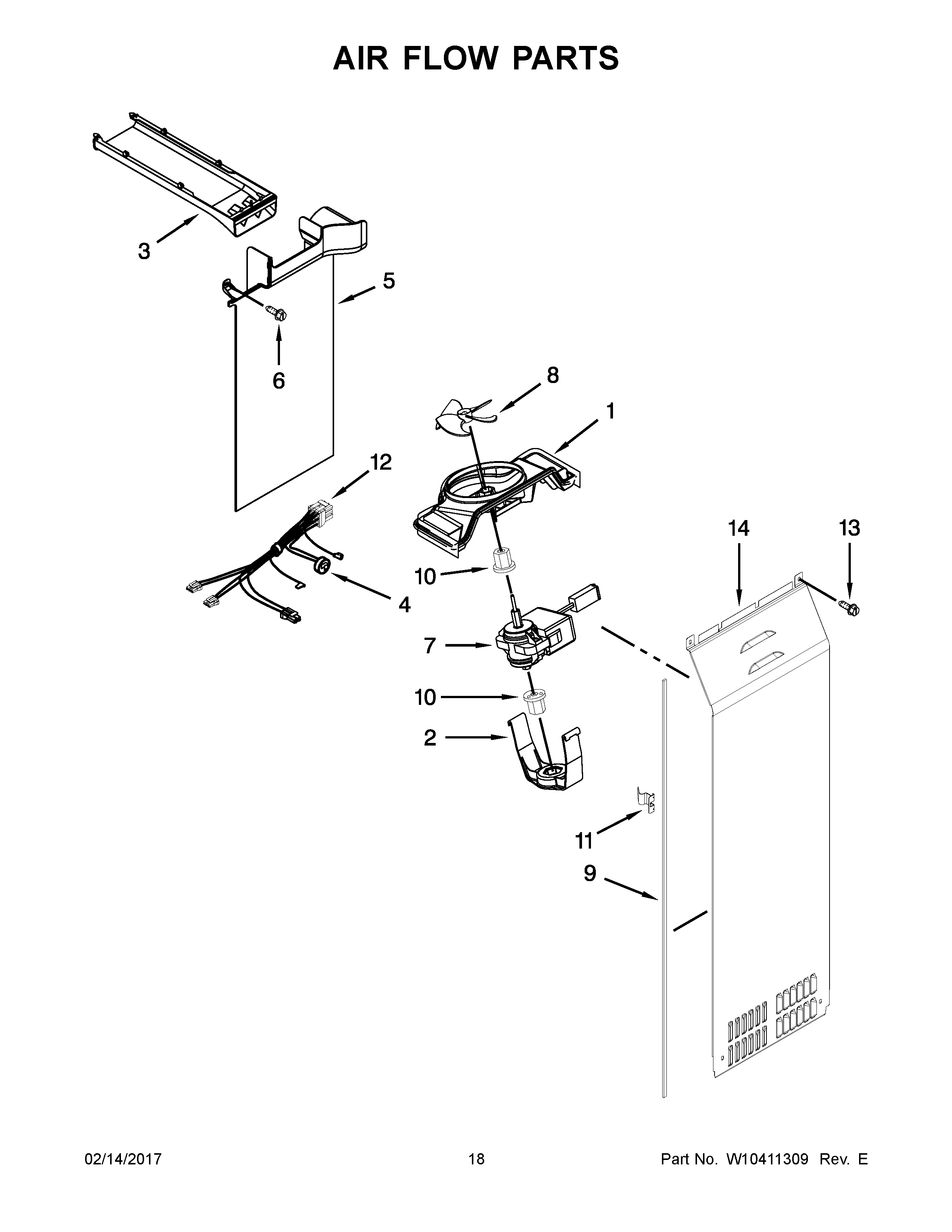 AIR FLOW PARTS

3

5

6

8

1

12

14

13

10

4

7

10

2

11

9

02/14/2017

18

Part No. W10411309 Rev. E