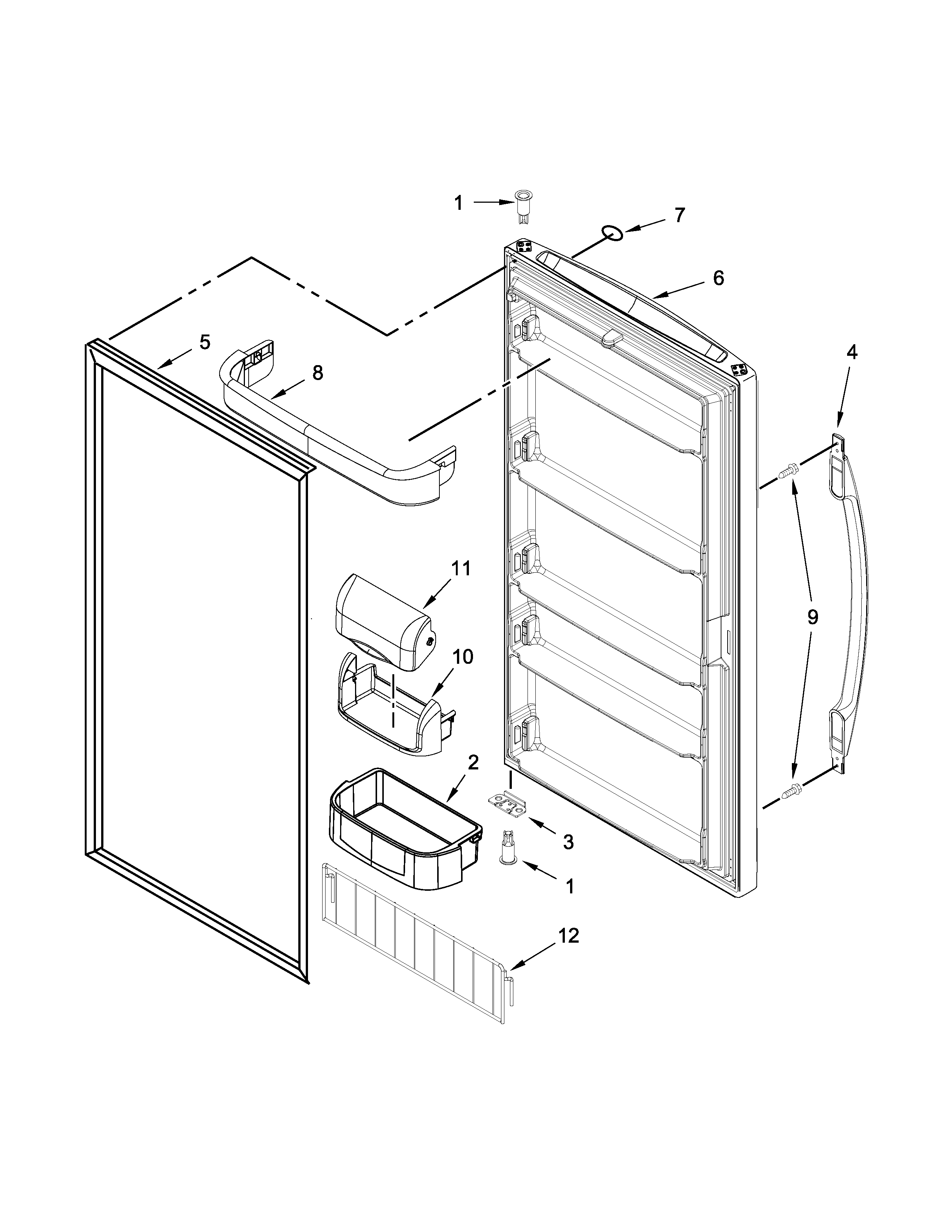 1
7
6
5
8
4
11
9
10
2
3
1
12