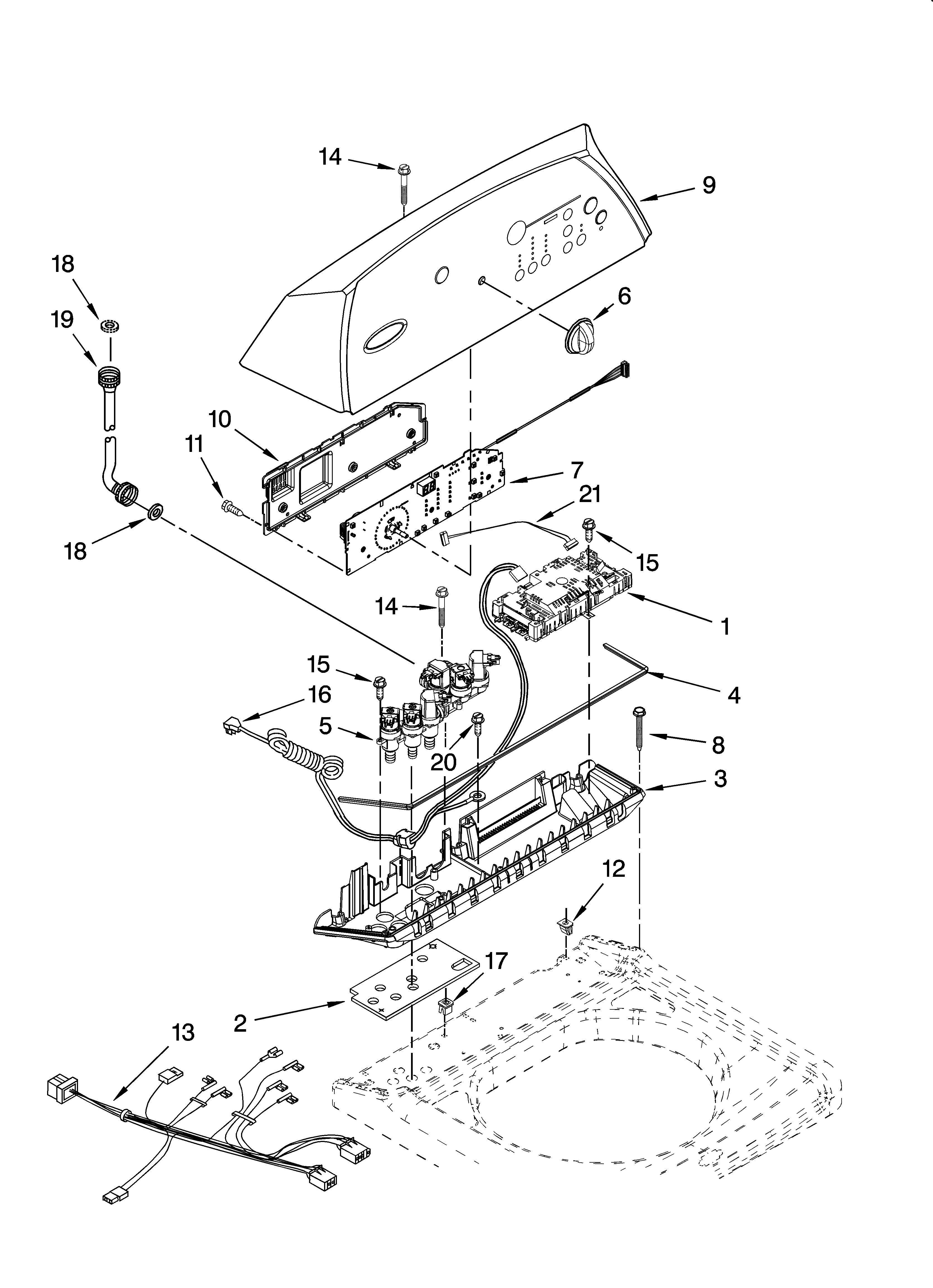 14
9
18
19
6
10
11
7
21
18
15
14
1
15
4
16
5
20
8
3
12
17
2
13